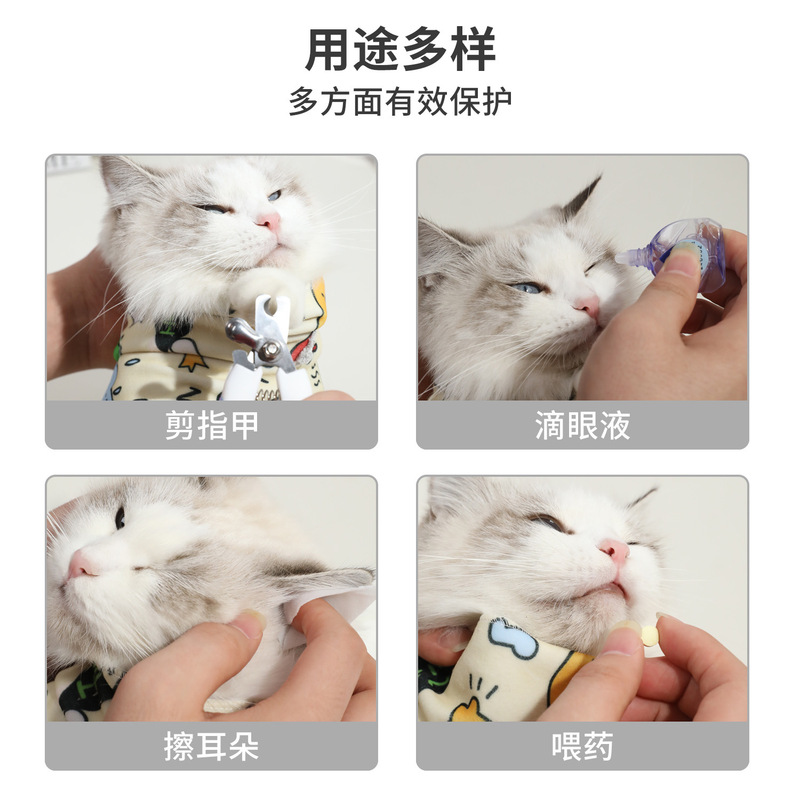 用途多样

多方面有效保护

剪指甲

滴眼液

擦耳朵

喂药