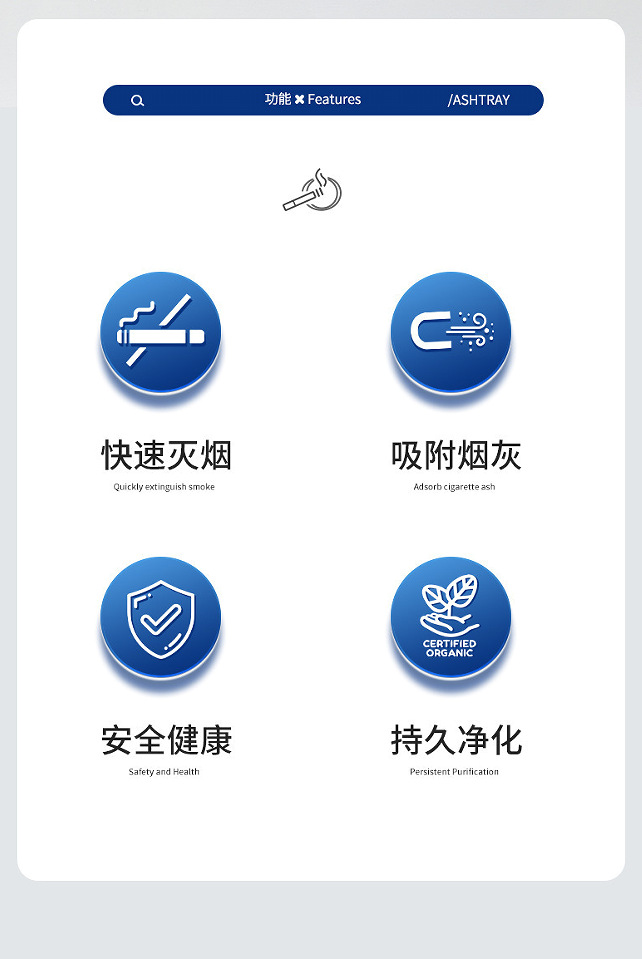 功能 ✖ Features /ASHTRAY

快速灭烟
Quickly extinguish smoke

吸附烟灰
Adsorb cigarette ash

安全健康
Safety and Health

CERTIFIED
ORGANIC

持久净化
Persistent Purification