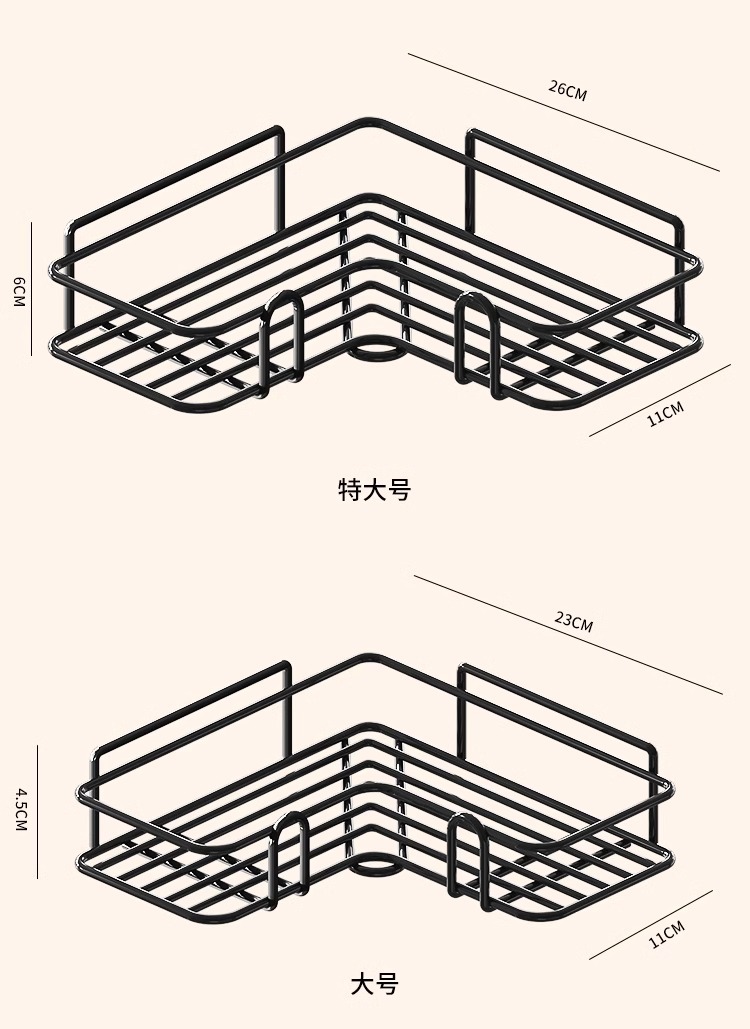 26CM
6CM
11CM
特大号

23CM
4.5CM
11CM
大号