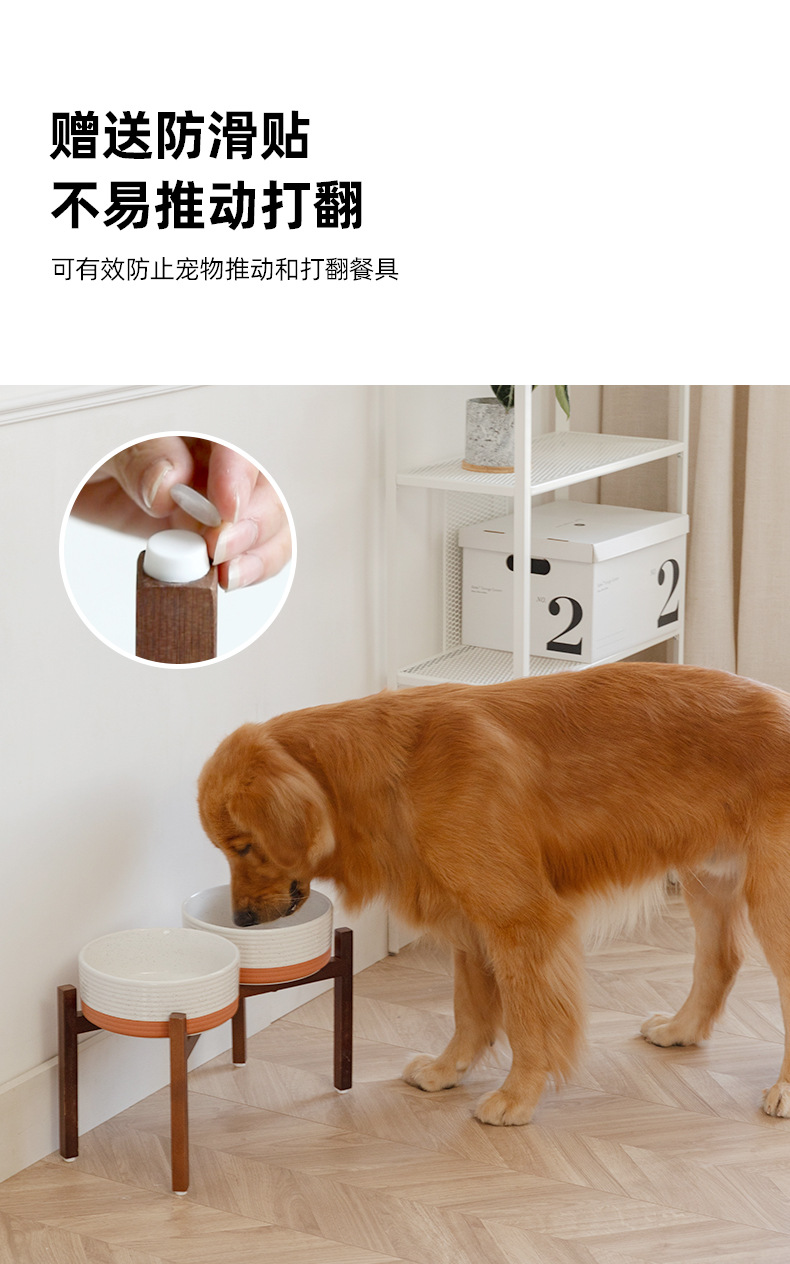 赠送防滑贴
不易推动打翻

可有效防止宠物推动和打翻餐具

NO 2

NO 2