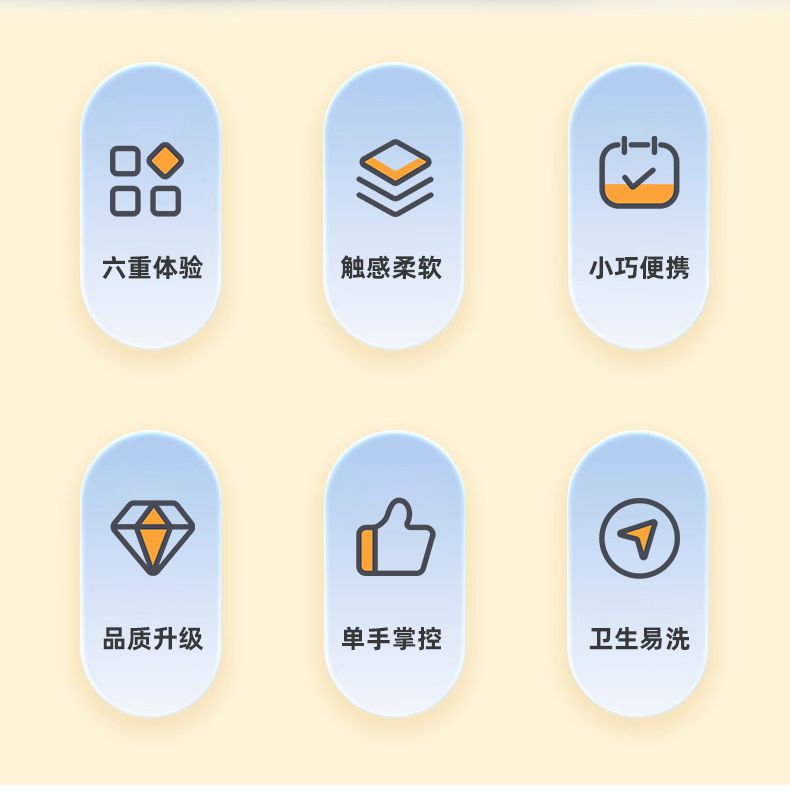 六重体验

触感柔软

小巧便携

品质升级

单手掌控

卫生易洗