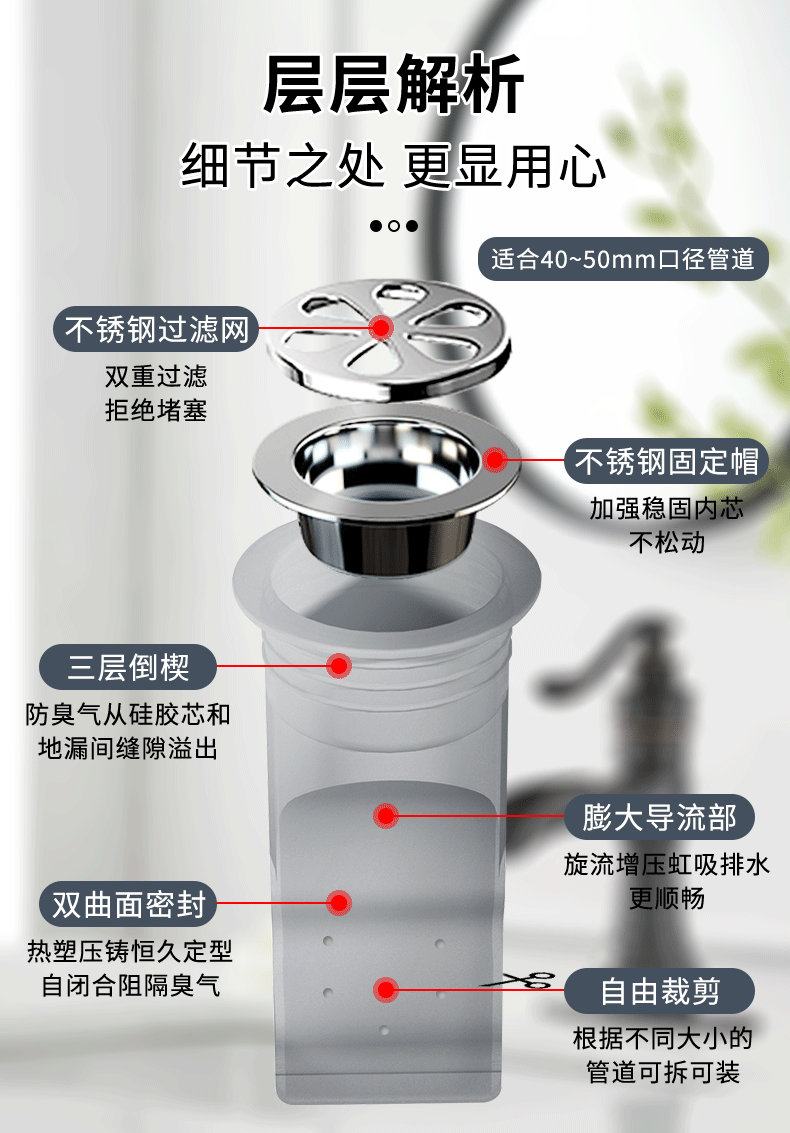 层层解析
细节之处 更显用心

适合40~50mm口径管道

不锈钢过滤网
双重过滤
拒绝堵塞

不锈钢固定帽
加强稳固内芯
不松动

三层倒楔
防臭气从硅胶芯和
地漏间缝隙溢出

膨大导流部
旋流增压虹吸排水
更顺畅

双曲面密封
热塑压铸恒久定型
自闭合阻隔臭气

自由裁剪
根据不同大小的
管道可拆可装