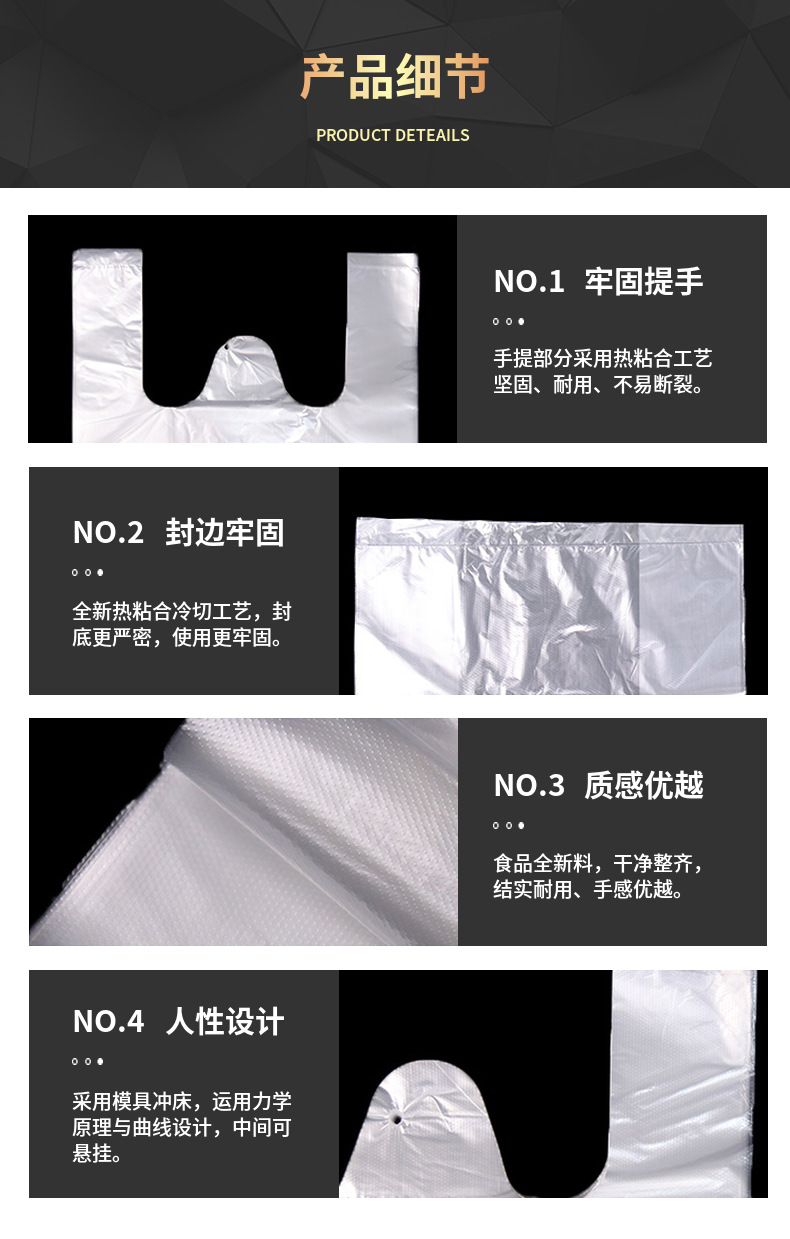 产品细节

PRODUCT DETEAILS

NO.1 牢固提手

手提部分采用热粘合工艺坚固、耐用、不易断裂。

NO.2 封边牢固

全新热粘合冷切工艺，封底更严密，使用更牢固。

NO.3 质感优越

食品全新料，干净整齐，结实耐用、手感优越。

NO.4 人性设计

采用模具冲床，运用力学原理与曲线设计，中间可悬挂。