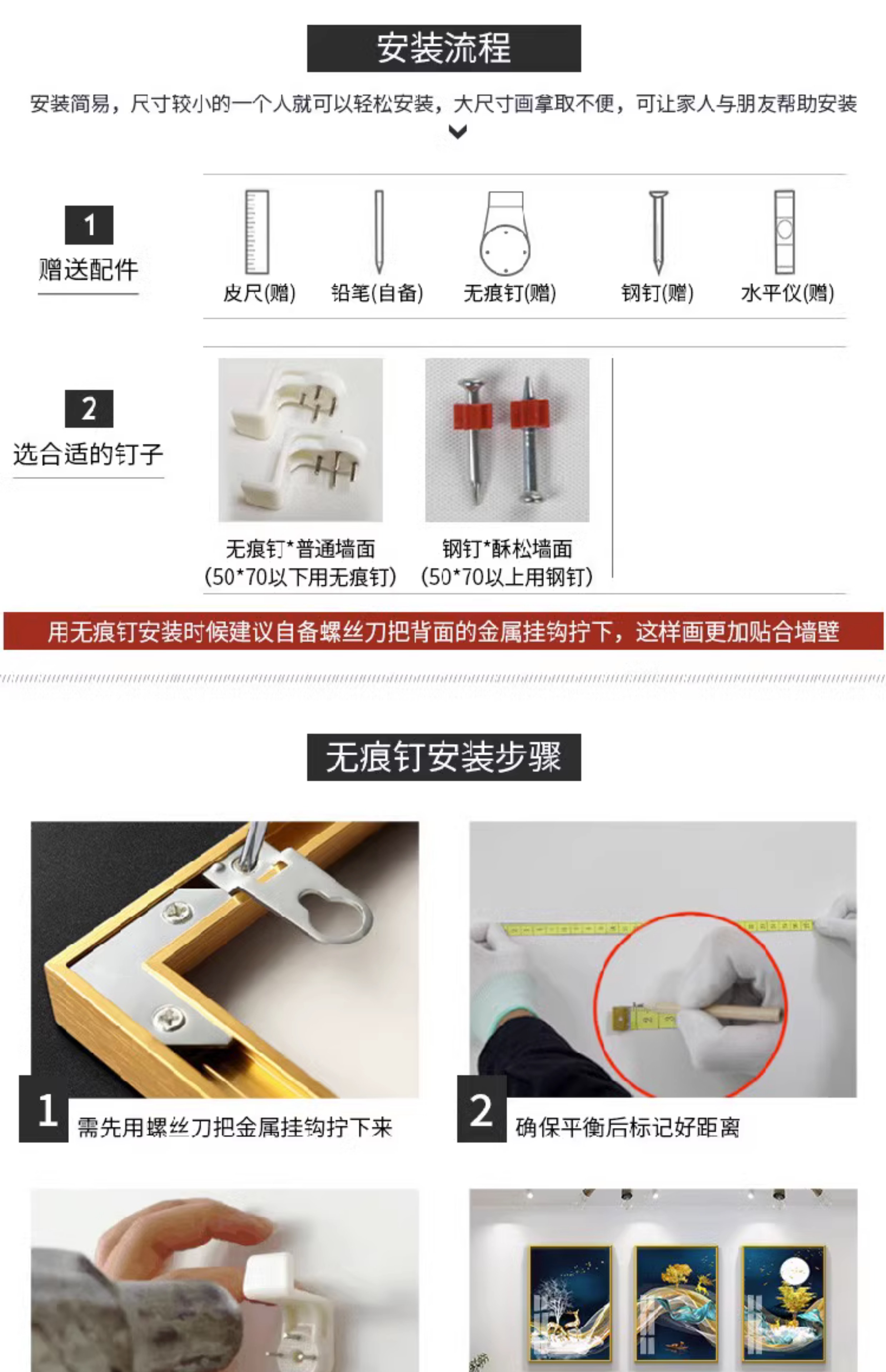 安装流程

安装简易，尺寸较小的一个人就可以轻松安装，大尺寸画拿取不便，可让家人与朋友帮助安装

1
赠送配件

皮尺(赠) 铅笔(自备) 无痕钉(赠) 钢钉(赠) 水平仪(赠)

2
选合适的钉子

无痕钉*普通墙面
(50*70以下用无痕钉)

钢钉*酥松墙面
(50*70以上用钢钉)

用无痕钉安装时候建议自备螺丝刀把背面的金属挂钩拧下，这样画更加贴合墙壁

无痕钉安装步骤

1 需先用螺丝刀把金属挂钩拧下来

2 确保平衡后标记好距离