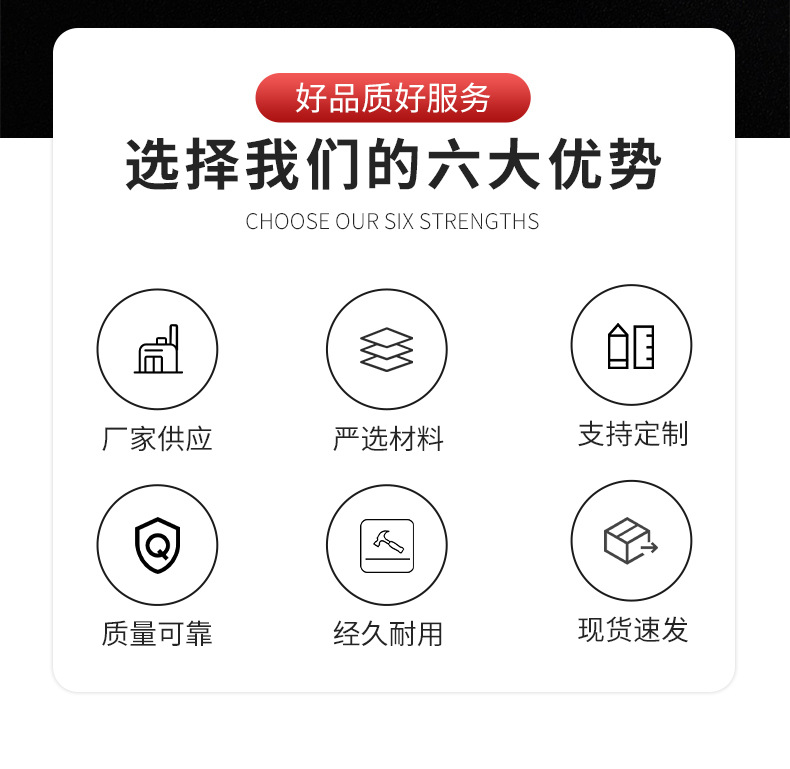 好品质好服务

选择我们的六大优势

CHOOSE OUR SIX STRENGTHS

厂家供应

严选材料

支持定制

质量可靠

经久耐用

现货速发