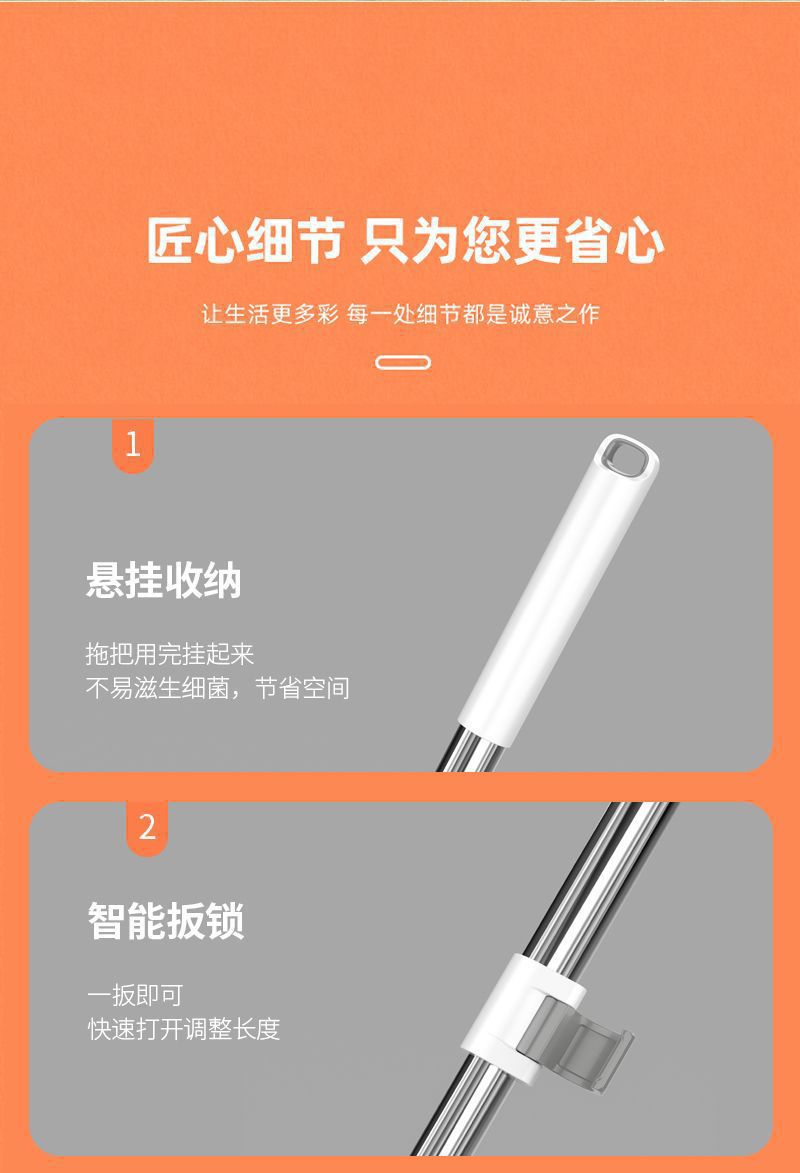 匠心细节 只为您更省心

让生活更多彩 每一处细节都是诚意之作

1

悬挂收纳

拖把用完挂起来
不易滋生细菌，节省空间

2

智能扳锁

一扳即可
快速打开调整长度