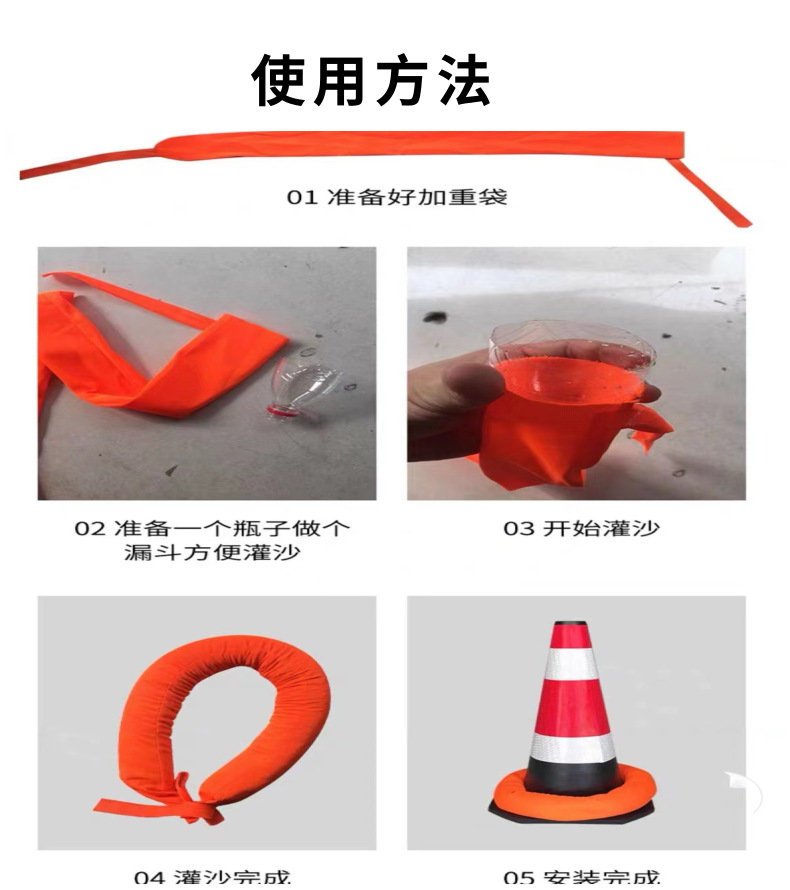 使用方法

01 准备好加重袋

02 准备一个瓶子做个漏斗方便灌沙

03 开始灌沙

04 灌沙完成

05 安装完成