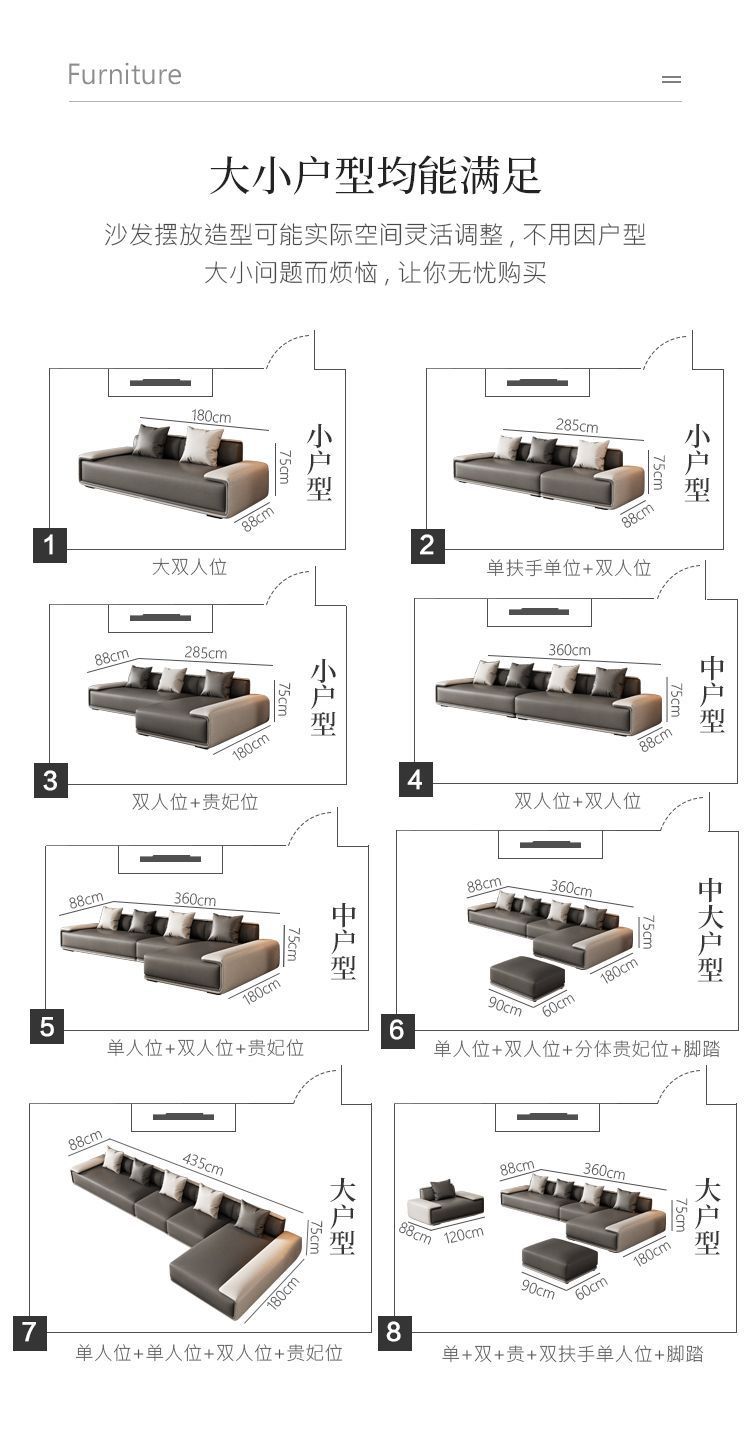 Furniture

大小户型均能满足

沙发摆放造型可能实际空间灵活调整，不用因户型大小问题而烦恼，让你无忧购买

180cm
75cm
88cm
小户型
1
大双人位

285cm
75cm
88cm
小户型
2
单扶手单位+双人位

88cm
285cm
75cm
180cm
小户型
3
双人位+贵妃位

360cm
75cm
88cm
中户型
4
双人位+双人位

88cm
360cm
75cm
180cm
中户型
5
单人位+双人位+贵妃位

88cm
360cm
75cm
180cm
90cm
60cm
中大户型
6
单人位+双人位+分体贵妃位+脚踏

88cm
435cm
75cm
180cm
大户型
7
单人位+单人位+双人位+贵妃位

88cm
120cm
88cm
360cm
75cm
180cm
90cm
60cm
大户型
8
单+双+贵+双扶手单人位+脚踏