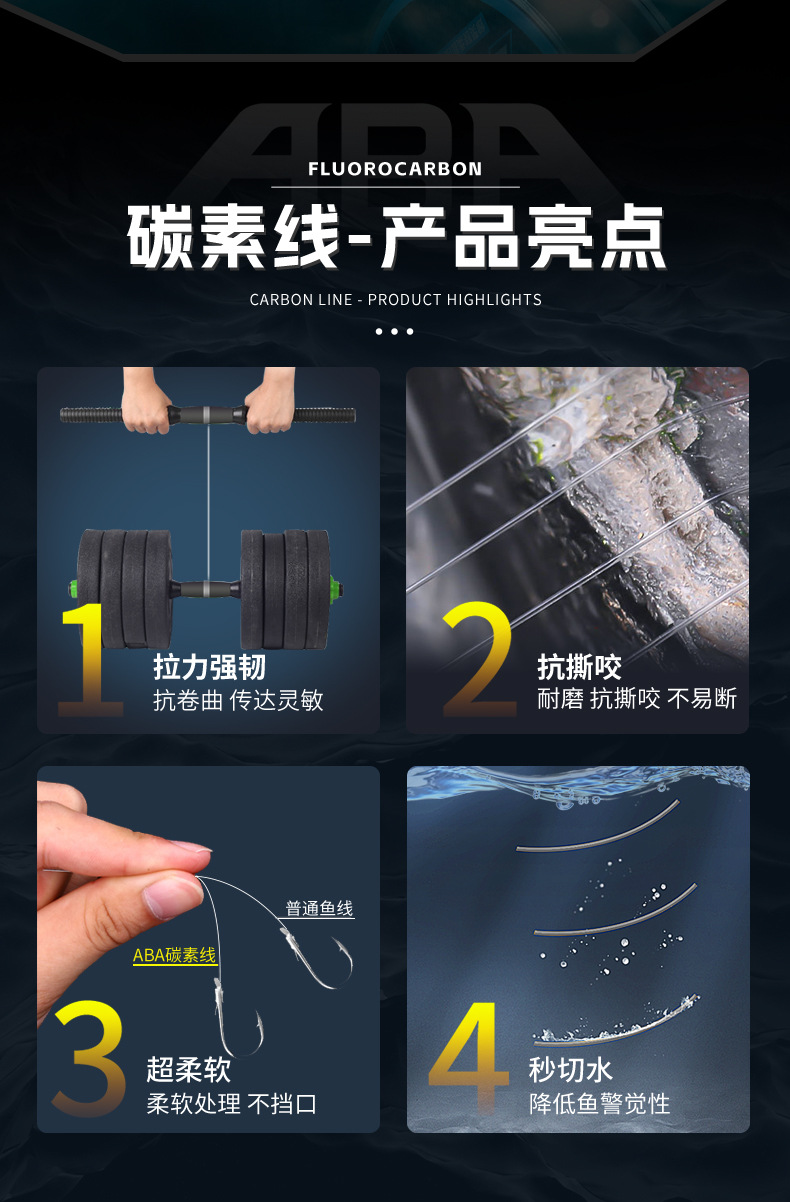 ABA

FLUOROCARBON

碳素线-产品亮点

CARBON LINE - PRODUCT HIGHLIGHTS

1
拉力强韧
抗卷曲 传达灵敏

2
抗撕咬
耐磨 抗撕咬 不易断

普通鱼线
ABA碳素线

3
超柔软
柔软处理 不挡口

4
秒切水
降低鱼警觉性