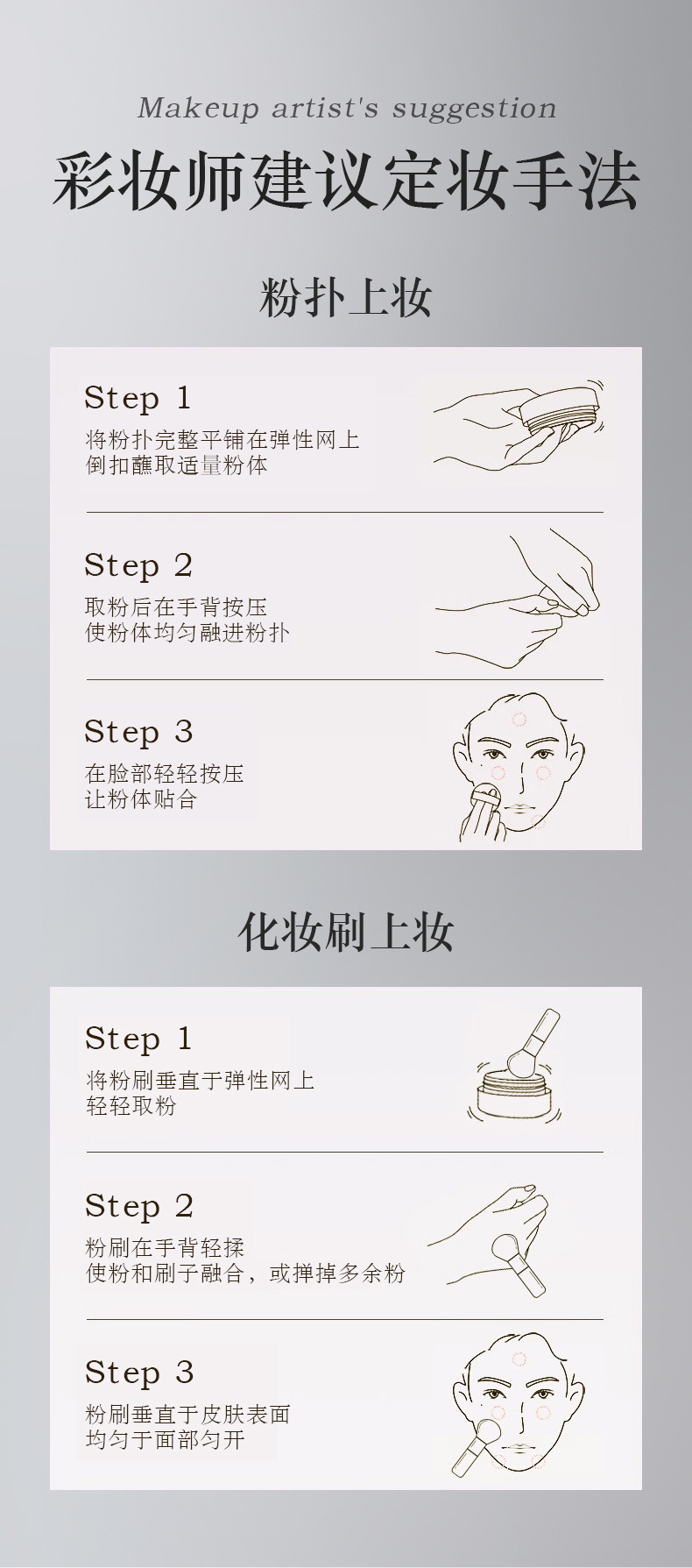 Makeup artist's suggestion

彩妆师建议定妆手法

粉扑上妆

Step 1
将粉扑完整平铺在弹性网上
倒扣蘸取适量粉体

Step 2
取粉后在手背按压
使粉体均匀融进粉扑

Step 3
在脸部轻轻按压
让粉体贴合

化妆刷上妆

Step 1
将粉刷垂直于弹性网上
轻轻取粉

Step 2
粉刷在手背轻揉
使粉和刷子融合，或掸掉多余粉

Step 3
粉刷垂直于皮肤表面
均匀于面部匀开