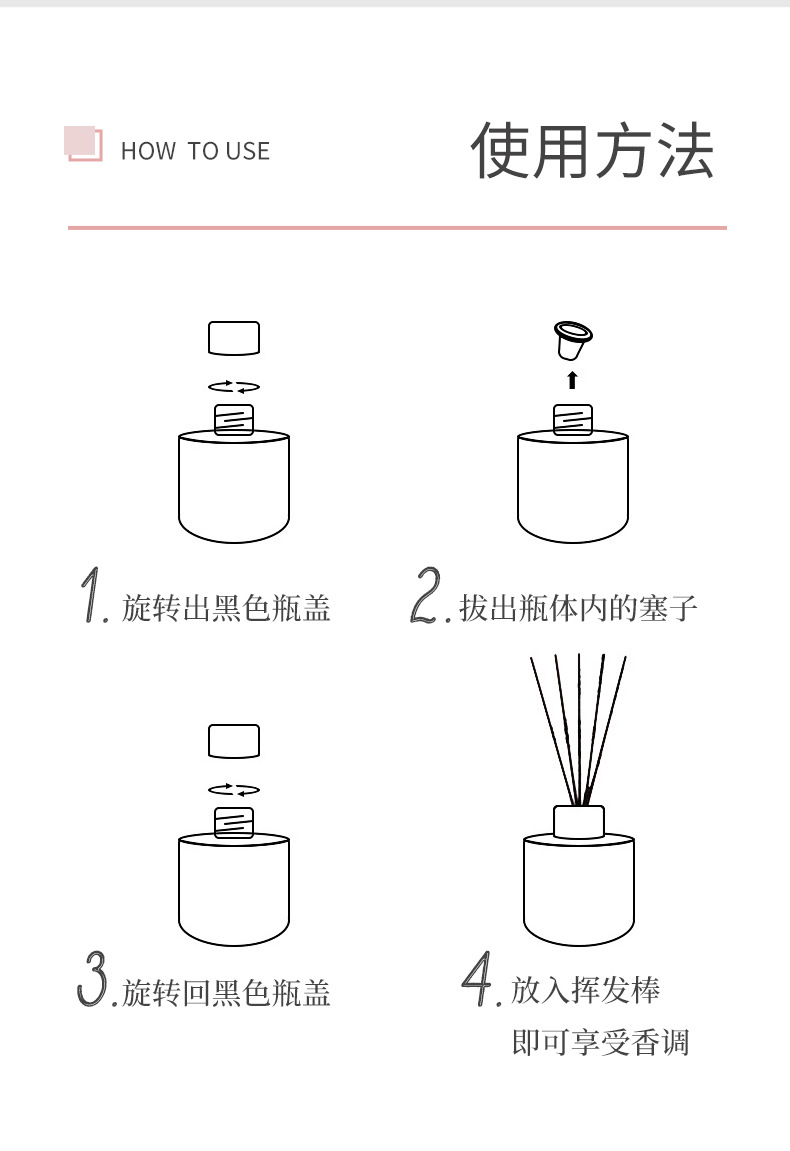 HOW TO USE

使用方法

1. 旋转出黑色瓶盖

2. 拔出瓶体内的塞子

3. 旋转回黑色瓶盖

4. 放入挥发棒
即可享受香调