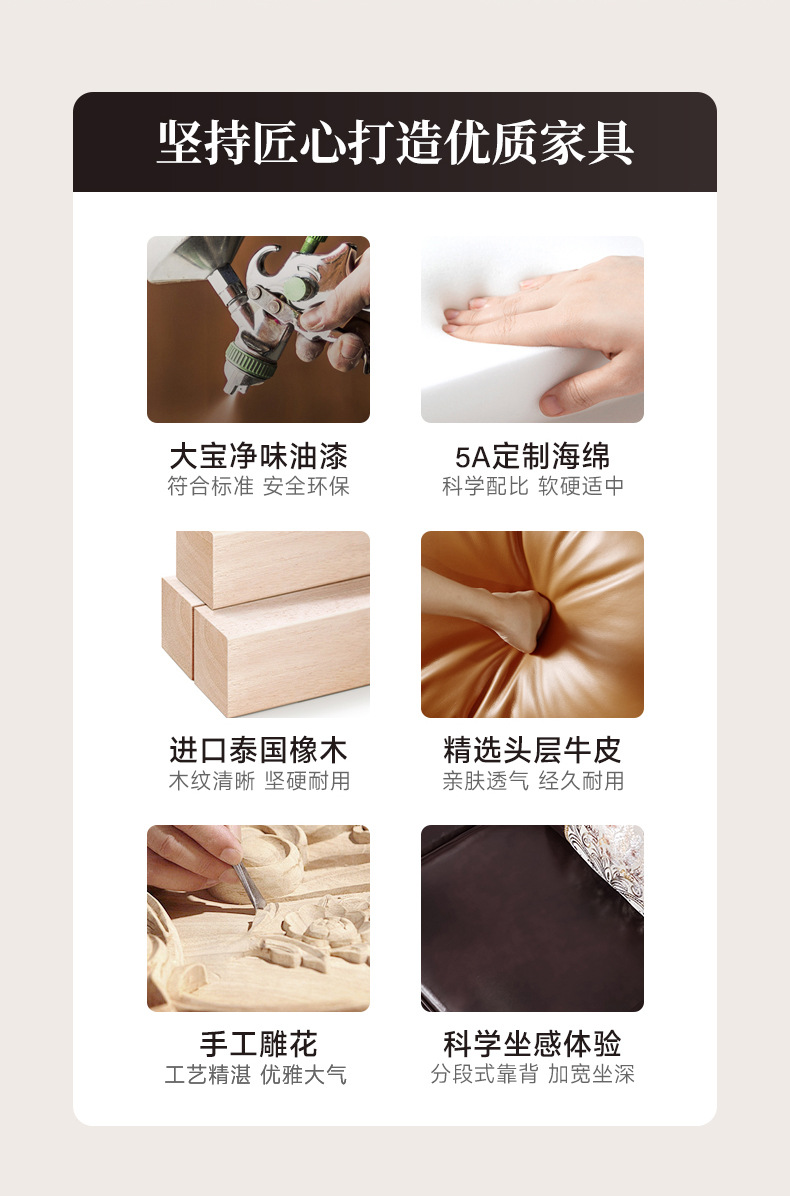 坚持匠心打造优质家具

大宝净味油漆
符合标准 安全环保

5A定制海绵
科学配比 软硬适中

进口泰国橡木
木纹清晰 坚硬耐用

精选头层牛皮
亲肤透气 经久耐用

手工雕花
工艺精湛 优雅大气

科学坐感体验
分段式靠背 加宽坐深