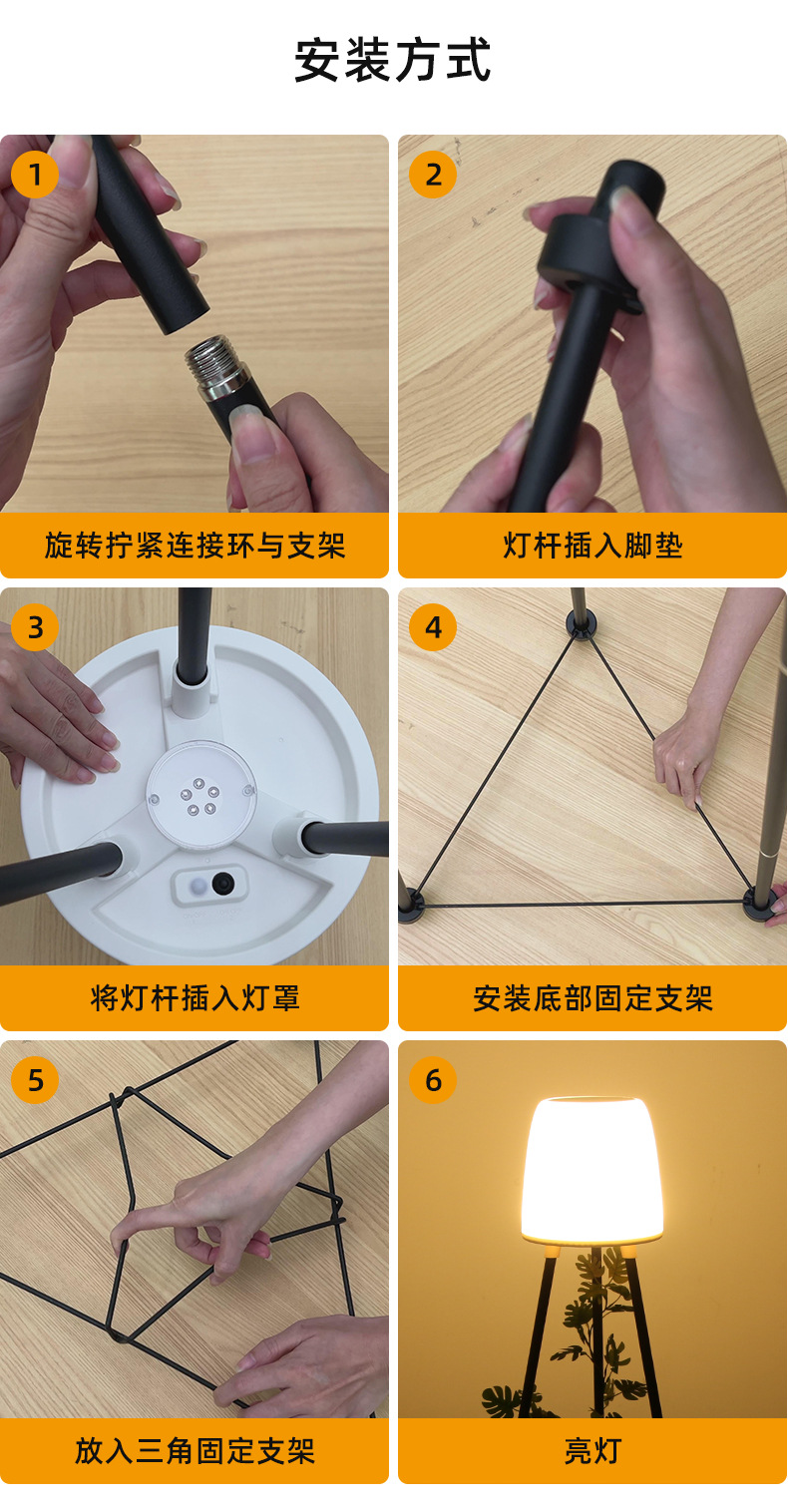 安装方式

1
旋转拧紧连接环与支架

2
灯杆插入脚垫

3
将灯杆插入灯罩

4
安装底部固定支架

5
放入三角固定支架

6
亮灯