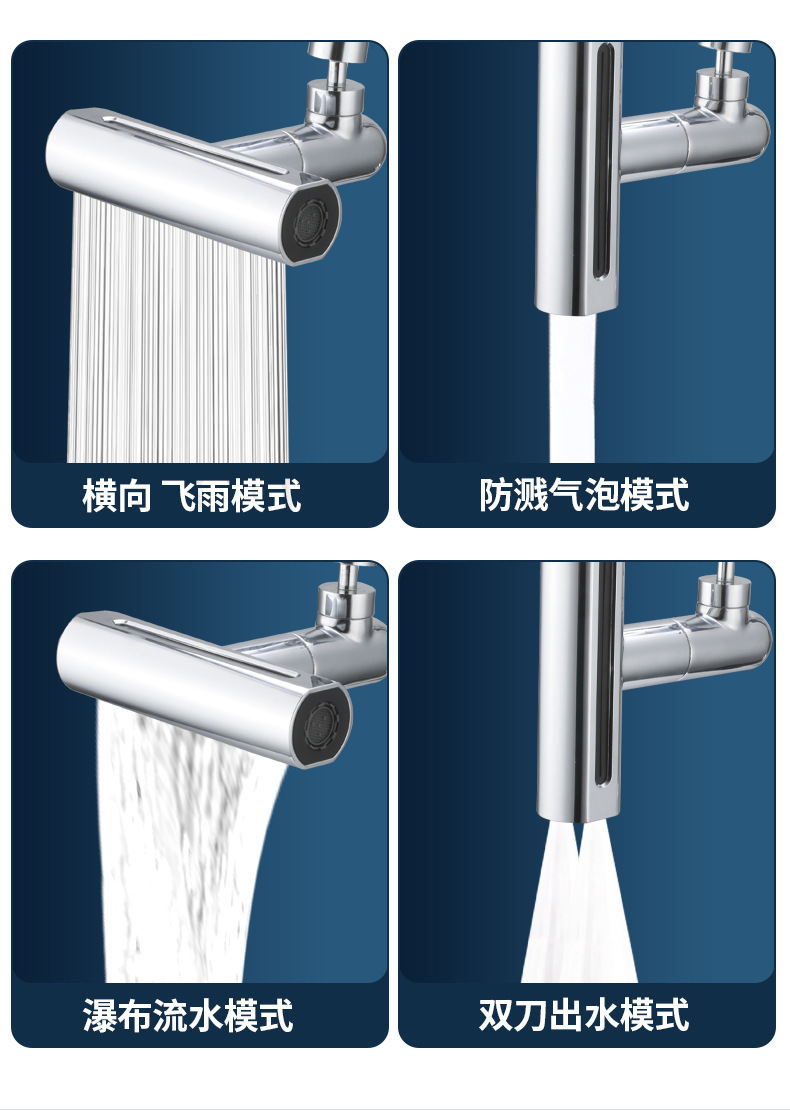 横向 飞雨模式

防溅气泡模式

瀑布流水模式

双刀出水模式