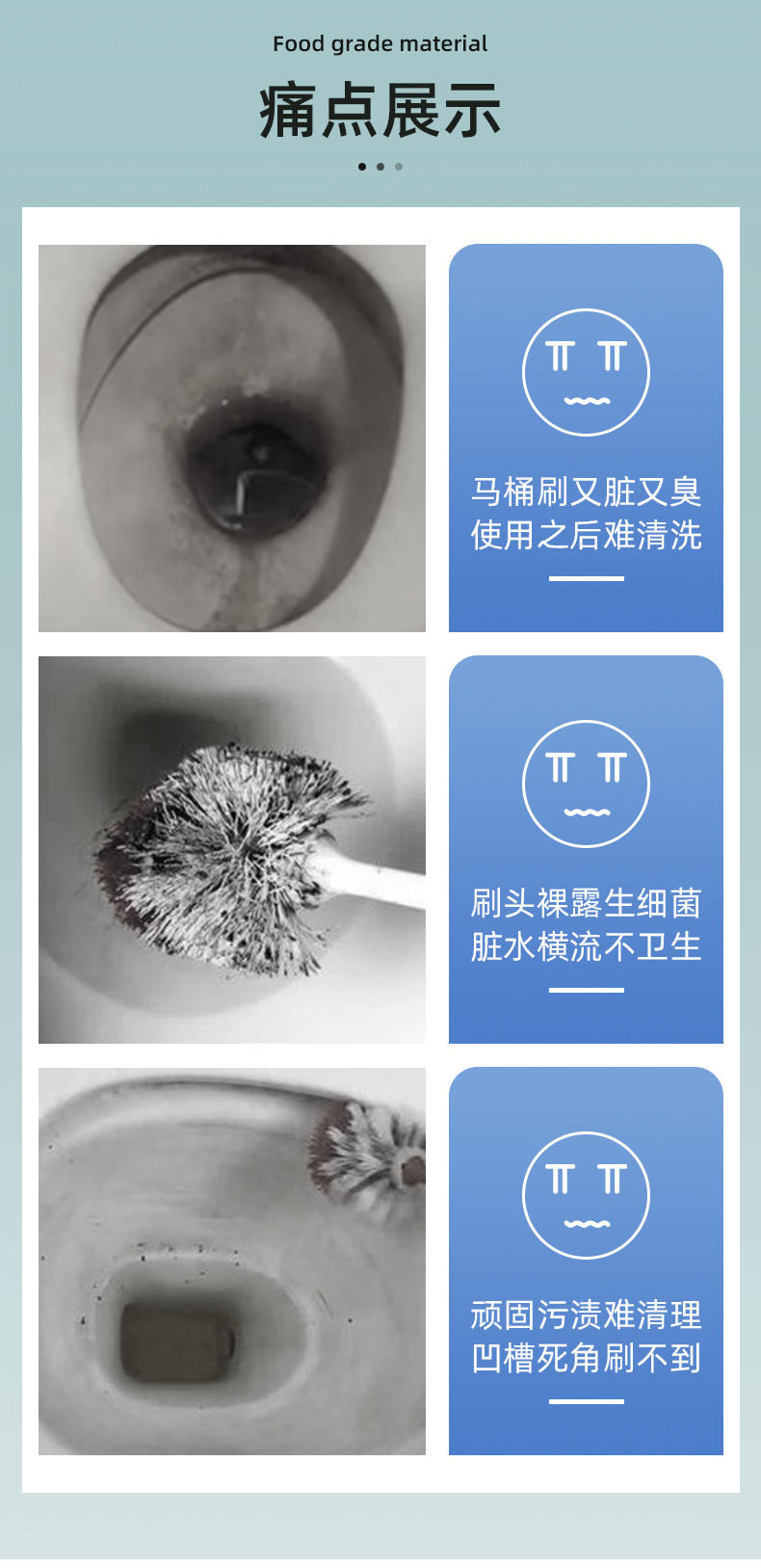 Food grade material

痛点展示

马桶刷又脏又臭
使用之后难清洗

刷头裸露生细菌
脏水横流不卫生

顽固污渍难清理
凹槽死角刷不到