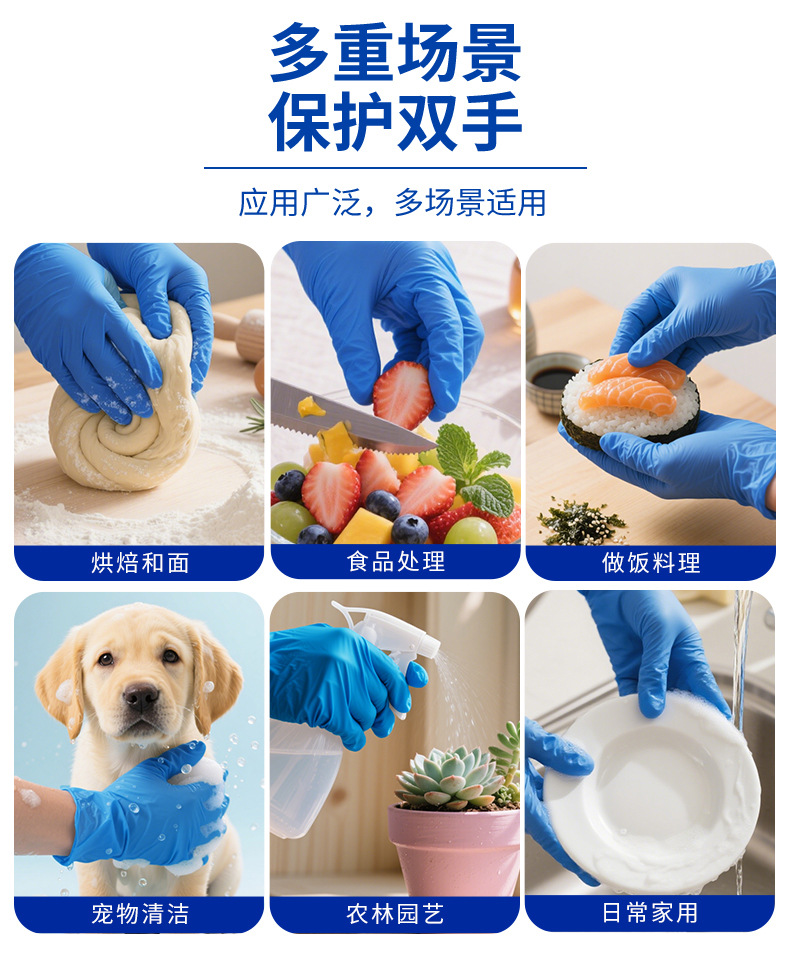 多重场景
保护双手

应用广泛，多场景适用

烘焙和面

食品处理

做饭料理

宠物清洁

农林园艺

日常家用