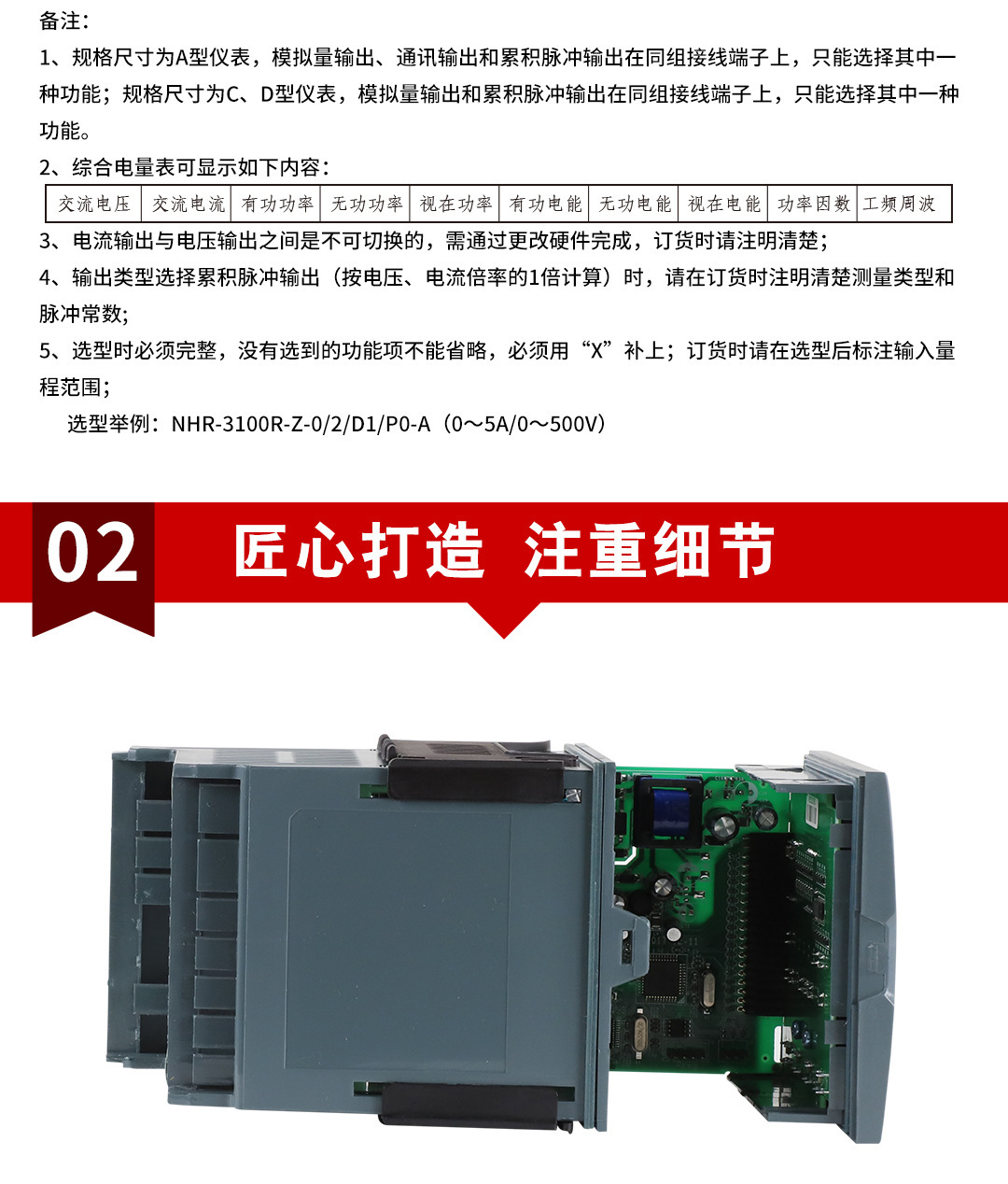 备注：

1、规格尺寸为A型仪表，模拟量输出、通讯输出和累积脉冲输出在同组接线端子上，只能选择其中一种功能；规格尺寸为C、D型仪表，模拟量输出和累积脉冲输出在同组接线端子上，只能选择其中一种功能。

2、综合电量表可显示如下内容：

| 交流电压 | 交流电流 | 有功功率 | 无功功率 | 视在功率 | 有功电能 | 无功电能 | 视在电能 | 功率因数 | 工频周波 |
|---|---|---|---|---|---|---|---|---|---|

3、电流输出与电压输出之间是不可切换的，需通过更改硬件完成，订货时请注明清楚；

4、输出类型选择累积脉冲输出（按电压、电流倍率的1倍计算）时，请在订货时注明清楚测量类型和脉冲常数;

5、选型时必须完整，没有选到的功能项不能省略，必须用“X”补上；订货时请在选型后标注输入量程范围；

选型举例：NHR-3100R-Z-0/2/D1/P0-A（0～5A/0～500V）

02

匠心打造 注重细节