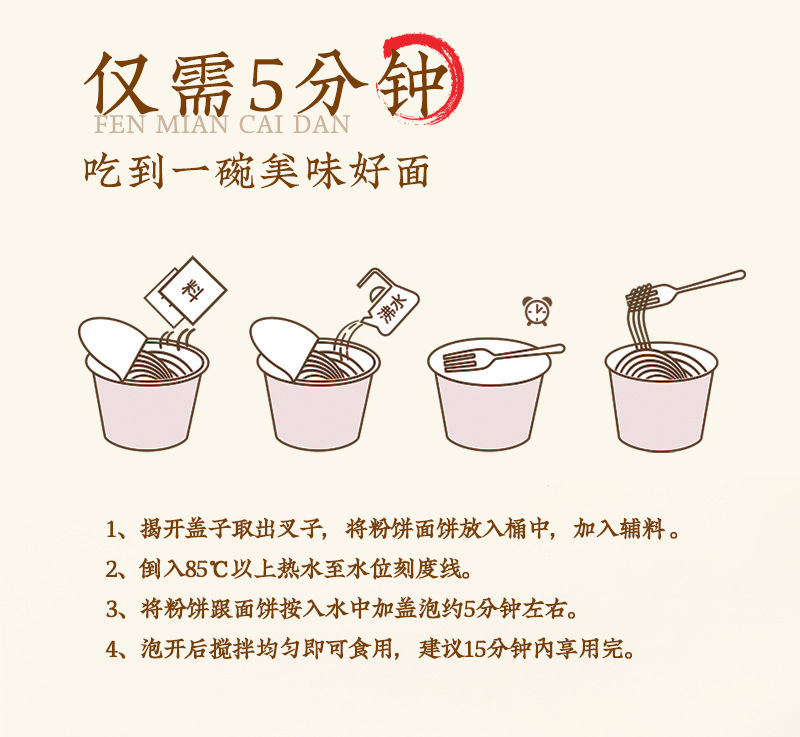 仅需5分钟

FEN MIAN CAI DAN

吃到一碗美味好面

料

沸水

1、揭开盖子取出叉子，将粉饼面饼放入桶中，加入辅料。

2、倒入85℃以上热水至水位刻度线。

3、将粉饼跟面饼按入水中加盖泡约5分钟左右。

4、泡开后搅拌均匀即可食用，建议15分钟内享用完。