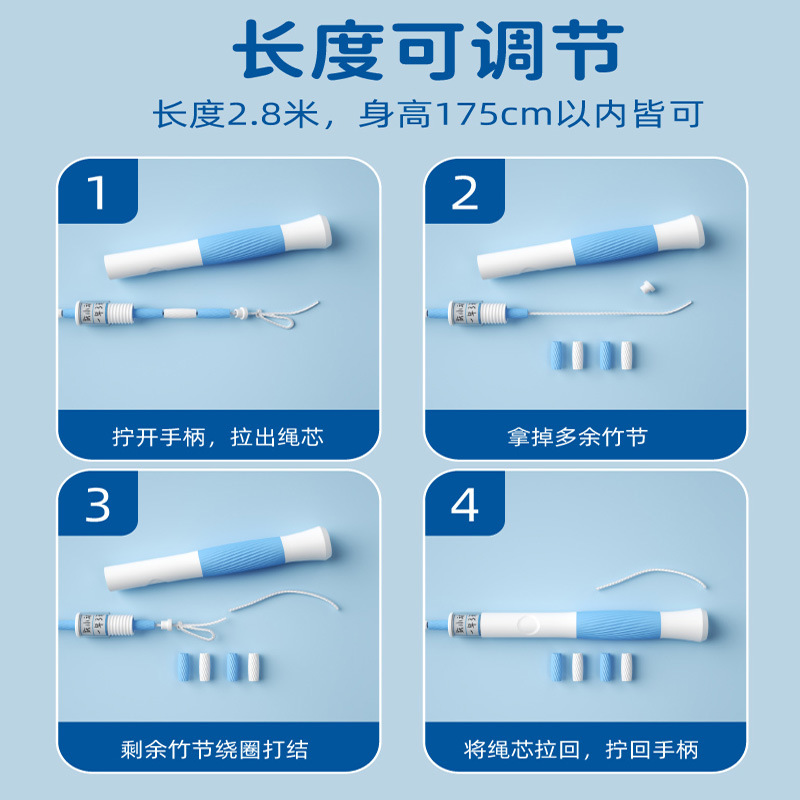 长度可调节

长度2.8米，身高175cm以内皆可

1

拧开手柄，拉出绳芯

2

拿掉多余竹节

3

剩余竹节绕圈打结

4

将绳芯拉回，拧回手柄