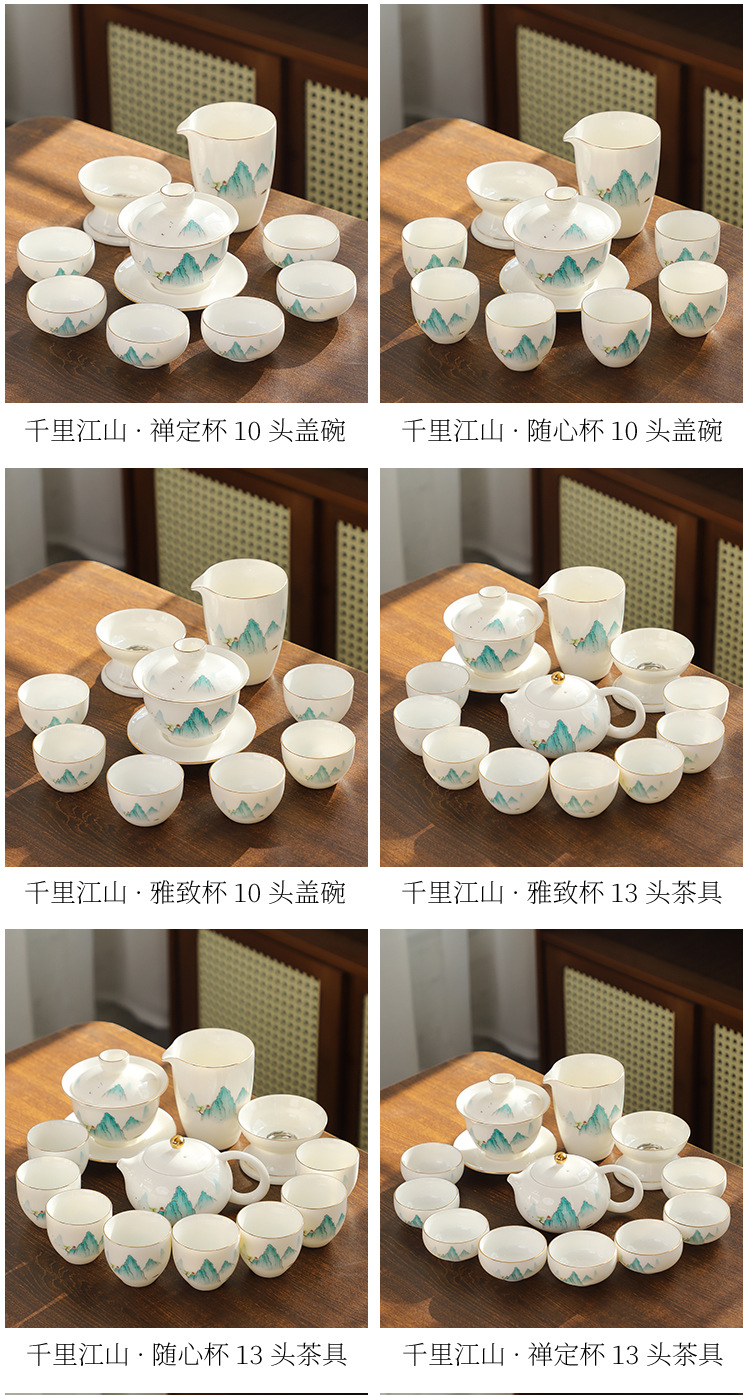 千里江山 · 禅定杯 10 头盖碗

千里江山 · 随心杯 10 头盖碗

千里江山 · 雅致杯 10 头盖碗

千里江山 · 雅致杯 13 头茶具

千里江山 · 随心杯 13 头茶具

千里江山 · 禅定杯 13 头茶具