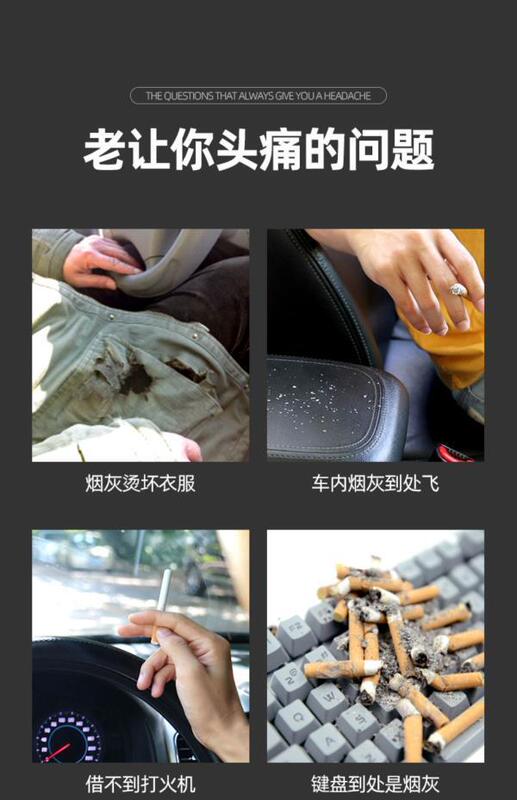 THE QUESTIONS THAT ALWAYS GIVE YOU A HEADACHE

老让你头痛的问题

烟灰烫坏衣服

车内烟灰到处飞

借不到打火机

键盘到处是烟灰