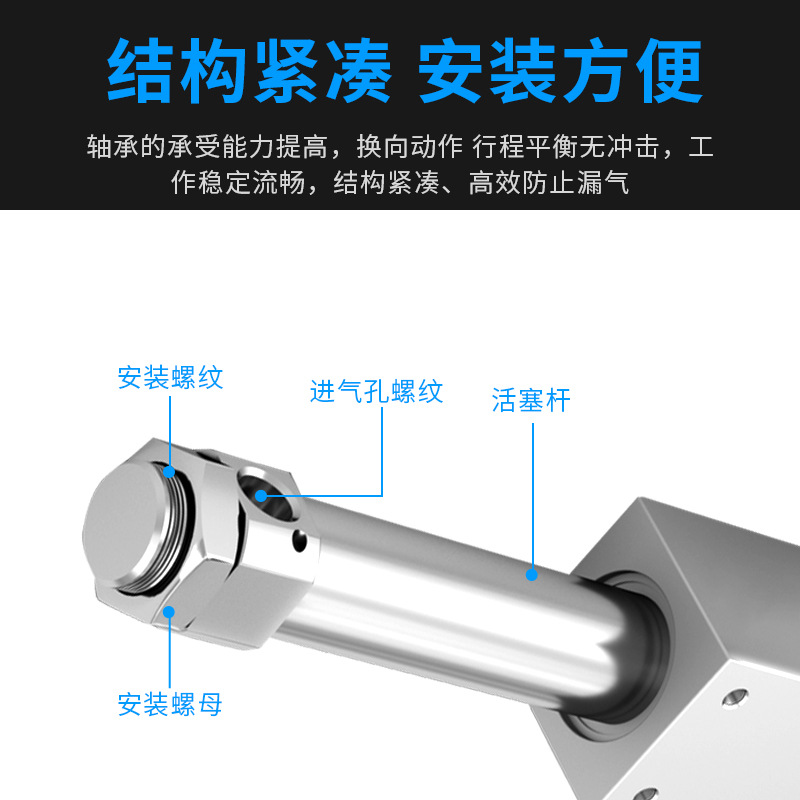 结构紧凑 安装方便

轴承的承受能力提高，换向动作 行程平衡无冲击，工作稳定流畅，结构紧凑、高效防止漏气

安装螺纹

进气孔螺纹

活塞杆

安装螺母