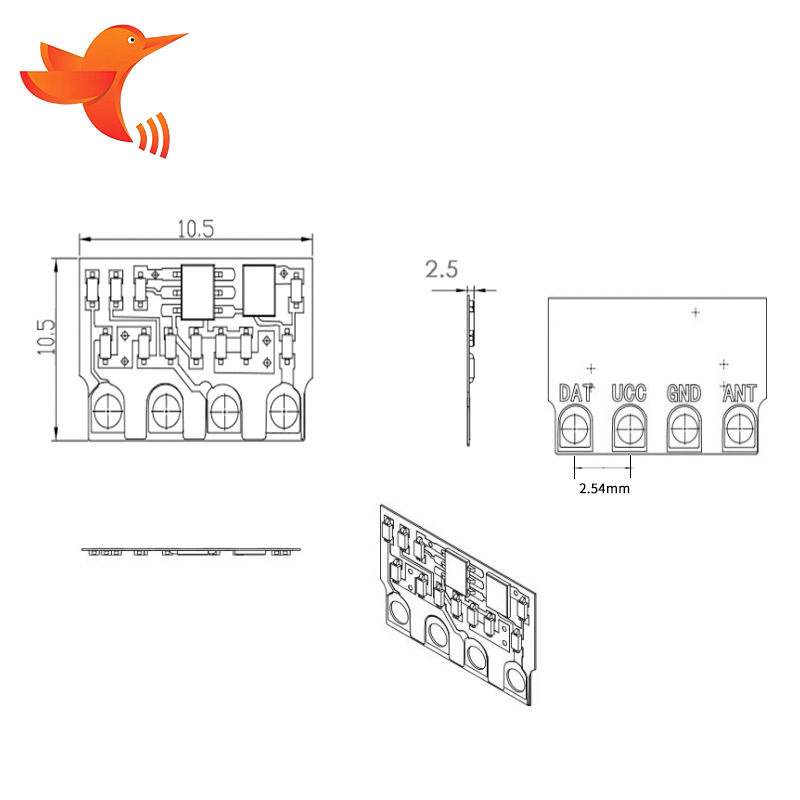 10.5

10.5

2.5

DAT UCC GND ANT

2.54mm