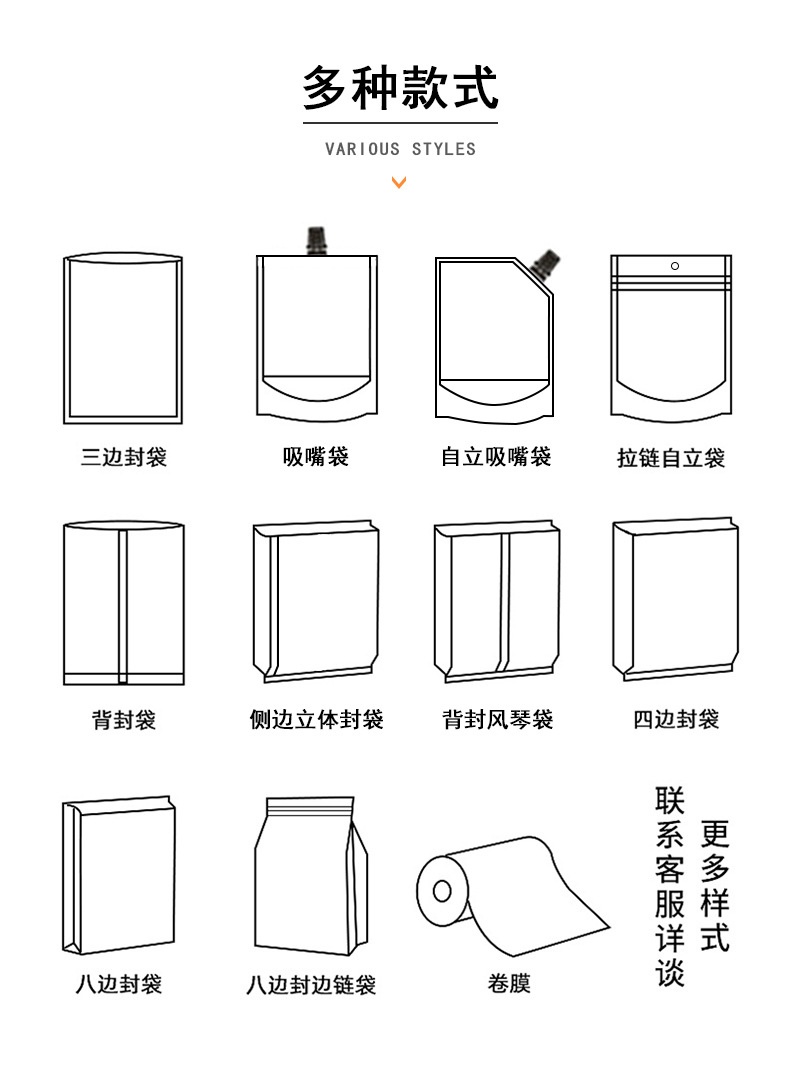 多种款式

VARIOUS STYLES

三边封袋

吸嘴袋

自立吸嘴袋

拉链自立袋

背封袋

侧边立体封袋

背封风琴袋

四边封袋

八边封袋

八边封边链袋

卷膜

更多样式

联系客服详谈