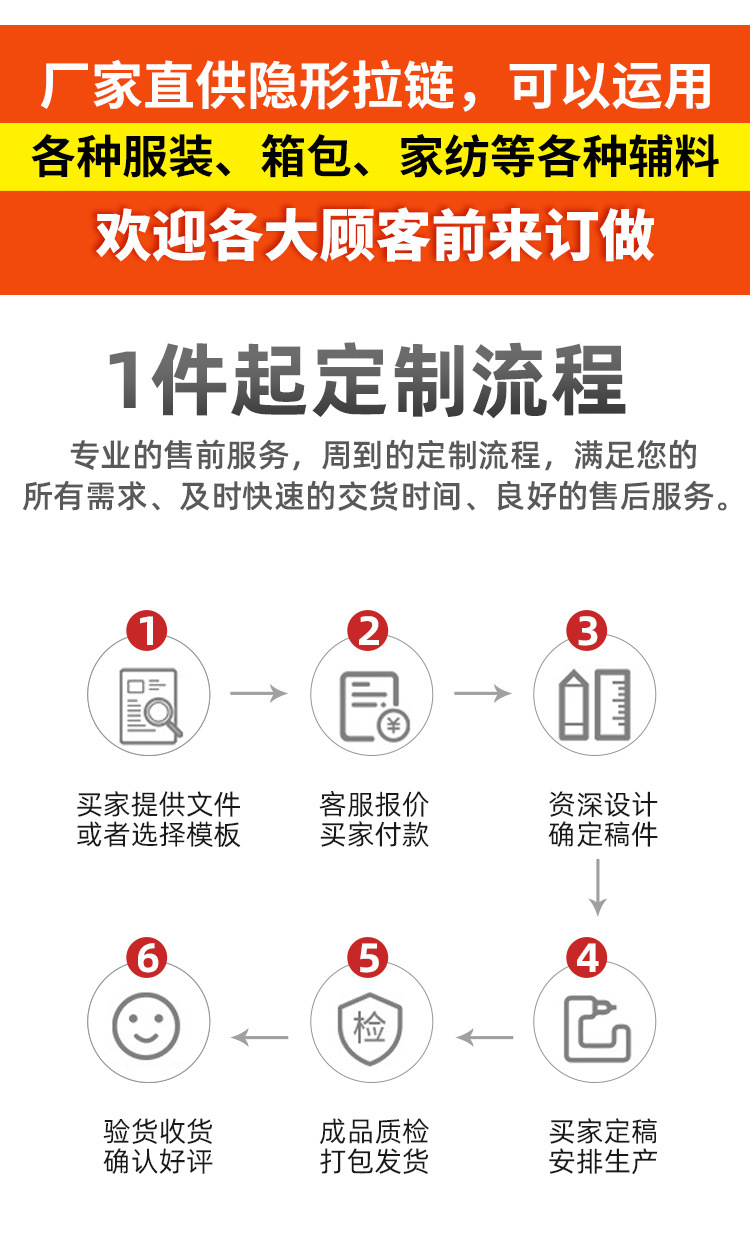 厂家直供隐形拉链，可以运用
各种服装、箱包、家纺等各种辅料
欢迎各大顾客前来订做

1件起定制流程

专业的售前服务，周到的定制流程，满足您的所有需求、及时快速的交货时间、良好的售后服务。

1
买家提供文件
或者选择模板

2
¥
客服报价
买家付款

3
资深设计
确定稿件

4
买家定稿
安排生产

5
检
成品质检
打包发货

6
验货收货
确认好评