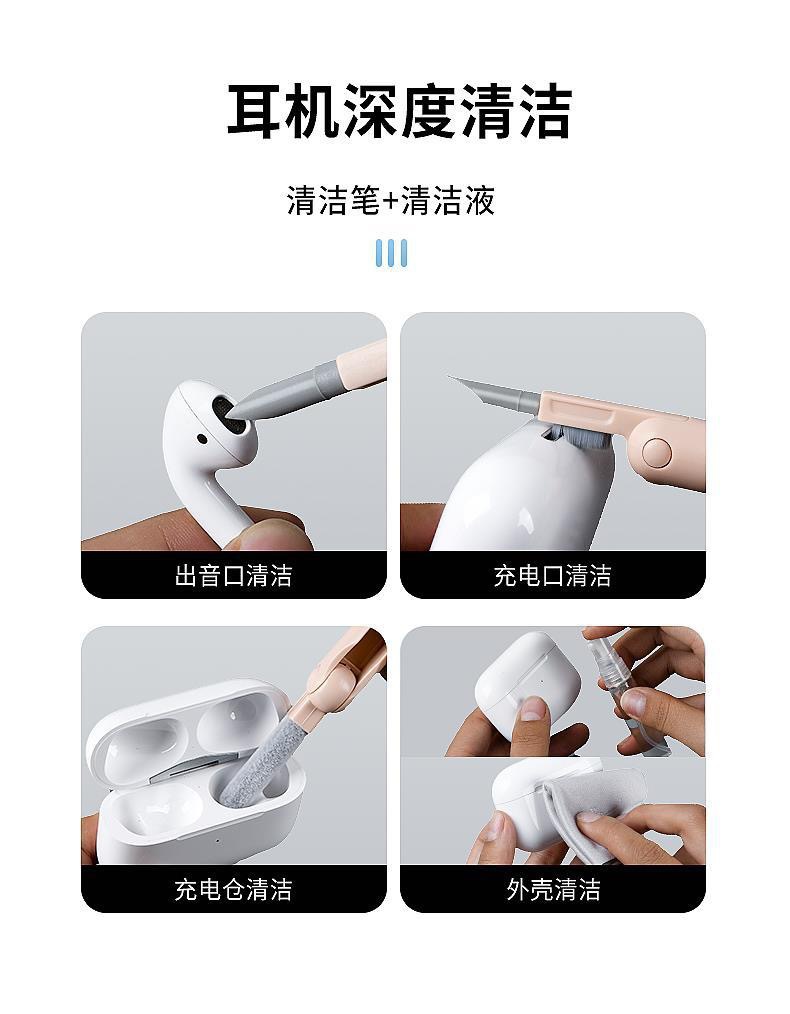 耳机深度清洁

清洁笔+清洁液

出音口清洁

充电口清洁

充电仓清洁

外壳清洁