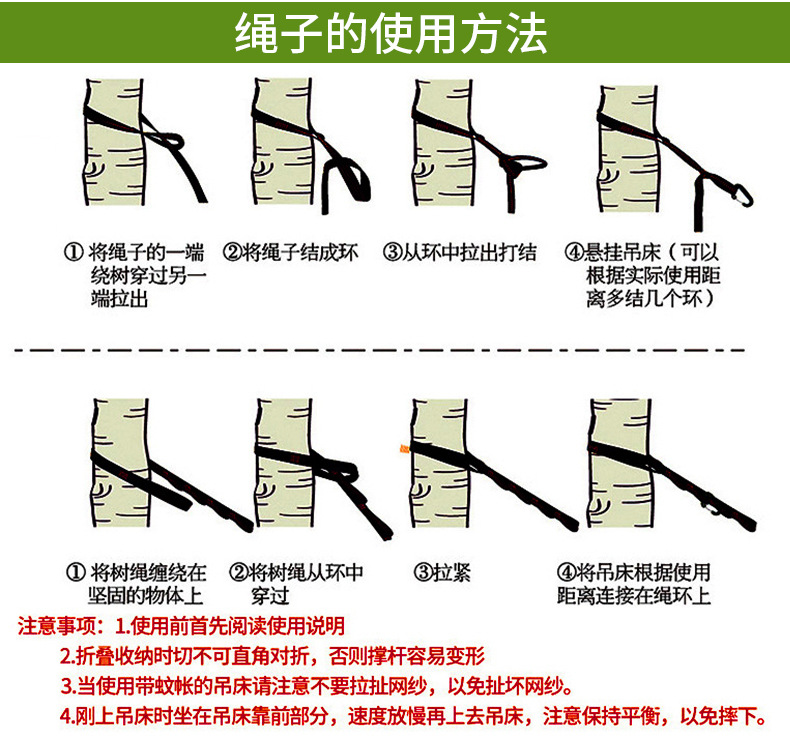 绳子的使用方法

① 将绳子的一端绕树穿过另一端拉出

②将绳子结成环

③从环中拉出打结

④悬挂吊床（可以根据实际使用距离多结几个环）

① 将树绳缠绕在坚固的物体上

②将树绳从环中穿过

③拉紧

④将吊床根据使用距离连接在绳环上

注意事项：1.使用前首先阅读使用说明

2.折叠收纳时切不可直角对折，否则撑杆容易变形

3.当使用带蚊帐的吊床请注意不要拉扯网纱，以免扯坏网纱。

4.刚上吊床时坐在吊床靠前部分，速度放慢再上去吊床，注意保持平衡，以免摔下。