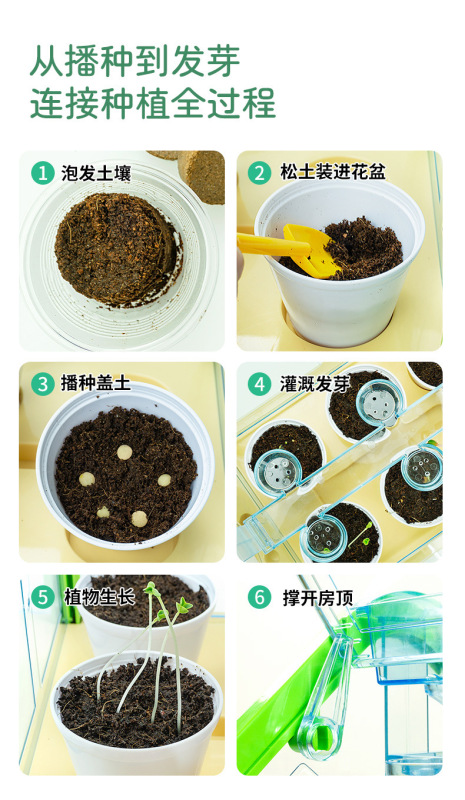 从播种到发芽
连接种植全过程

1 泡发土壤

2 松土装进花盆

3 播种盖土

4 灌溉发芽

5 植物生长

6 撑开房顶