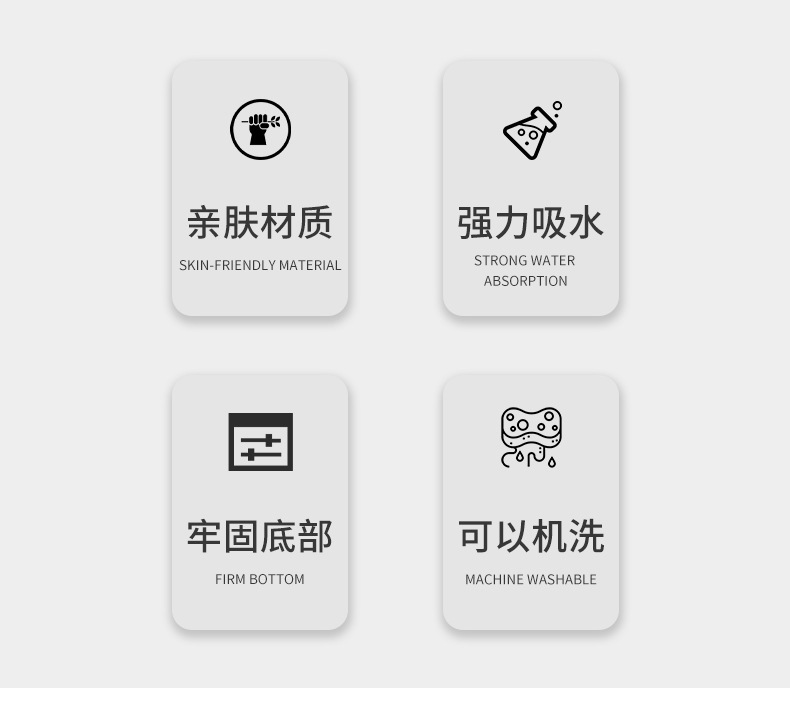 亲肤材质
SKIN-FRIENDLY MATERIAL

强力吸水
STRONG WATER ABSORPTION

牢固底部
FIRM BOTTOM

可以机洗
MACHINE WASHABLE