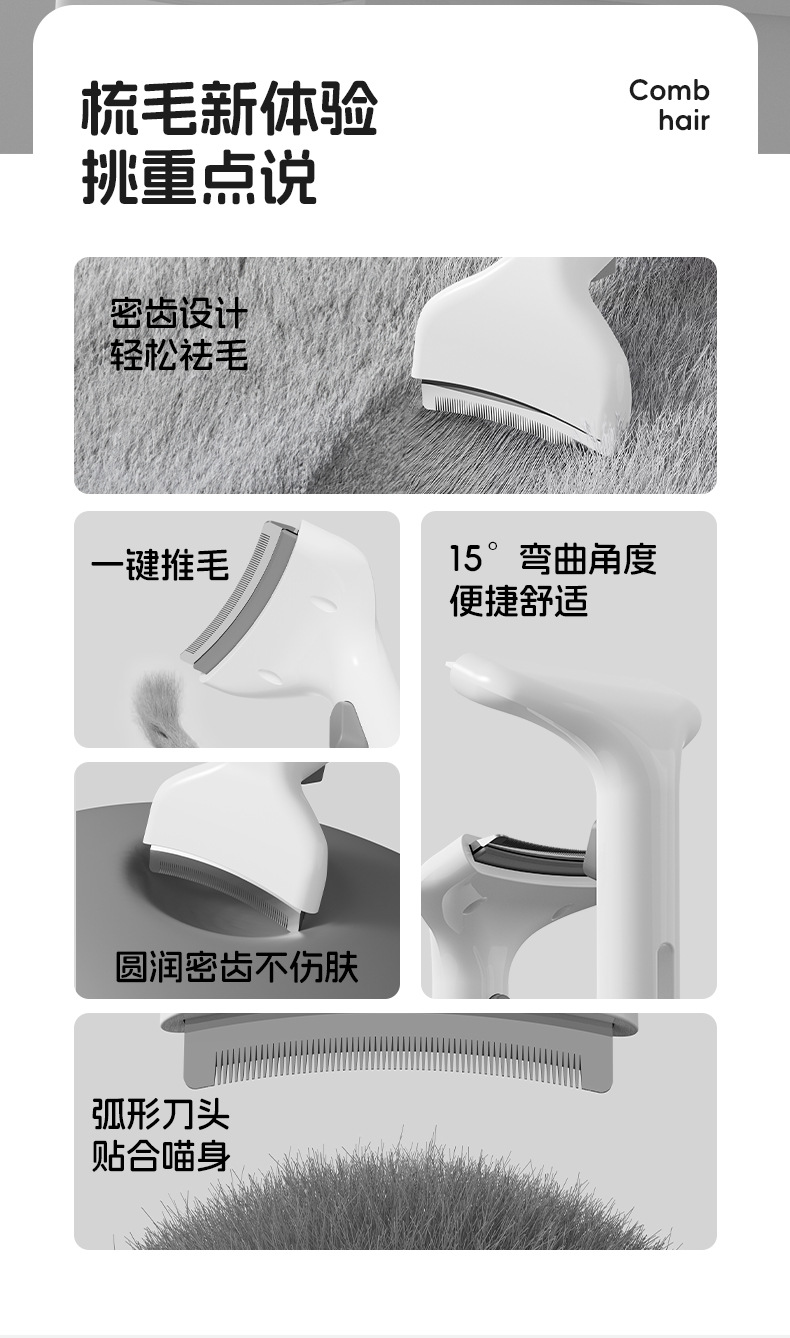 梳毛新体验
挑重点说

Comb
hair

密齿设计
轻松祛毛

一键推毛

15° 弯曲角度
便捷舒适

圆润密齿不伤肤

弧形刀头
贴合喵身