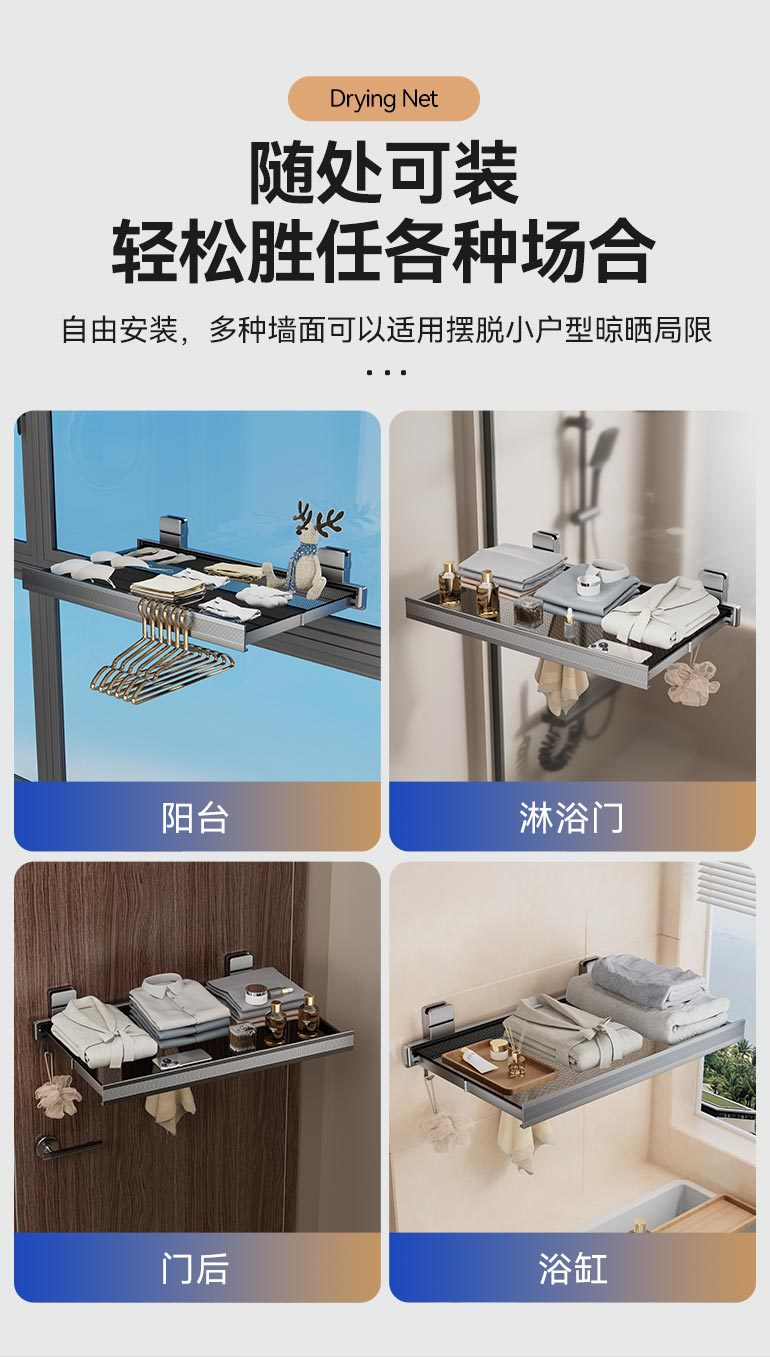 Drying Net

随处可装
轻松胜任各种场合

自由安装，多种墙面可以适用摆脱小户型晾晒局限
...

阳台

淋浴门

门后

浴缸