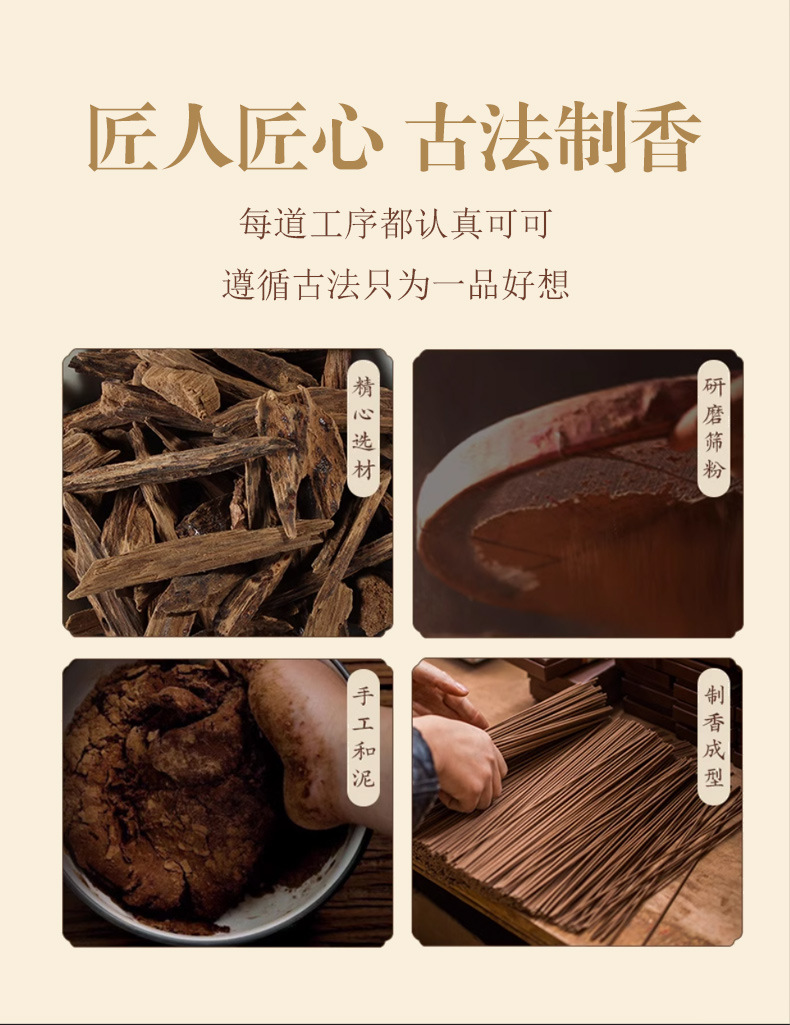 匠人匠心 古法制香

每道工序都认真可可

遵循古法只为一品好想

精心选材

研磨筛粉

手工和泥

制香成型