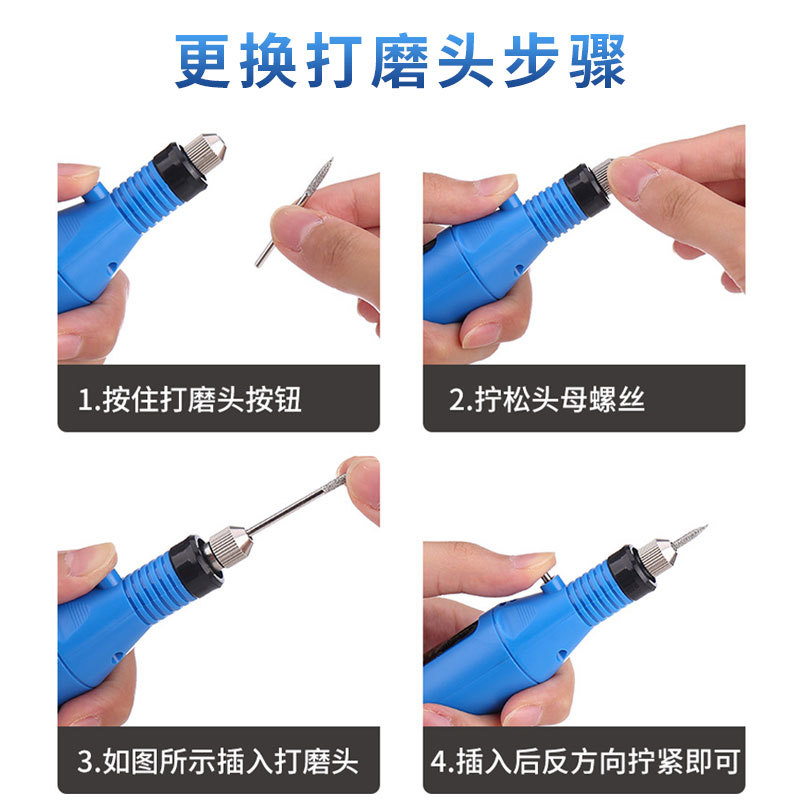 更换打磨头步骤

1.按住打磨头按钮

2.拧松头母螺丝

3.如图所示插入打磨头

4.插入后反方向拧紧即可