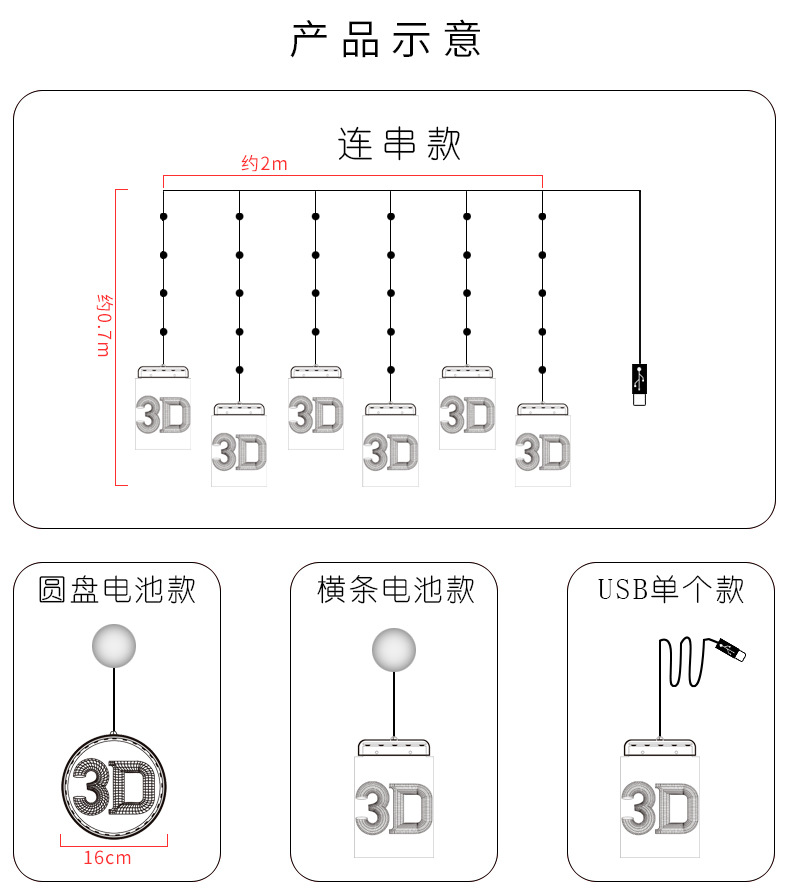 产品示意

连串款

约2m

约0.7m

3D 3D 3D 3D 3D 3D

圆盘电池款

3D

16cm

横条电池款

3D

USB单个款

3D