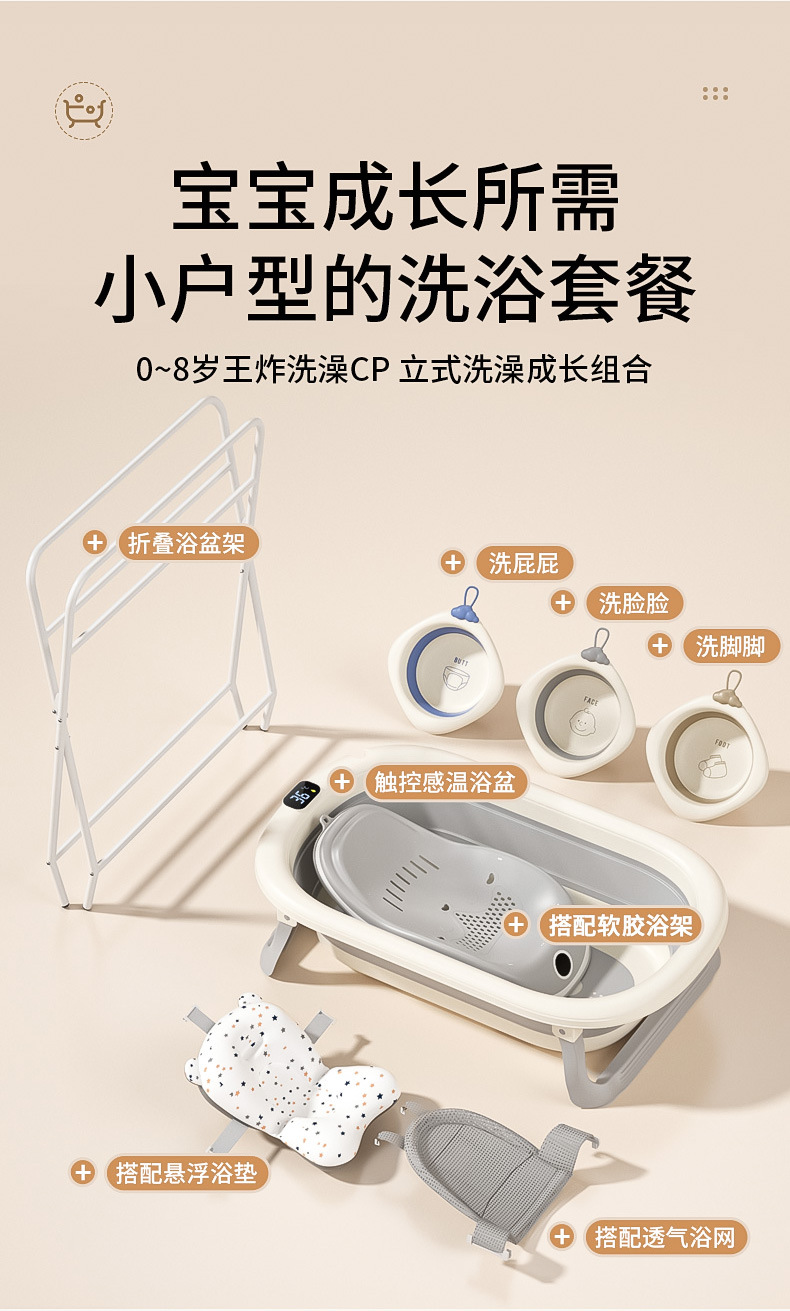 宝宝成长所需
小户型的洗浴套餐

0~8岁王炸洗澡CP 立式洗澡成长组合

+ 折叠浴盆架

+ 洗屁屁

+ 洗脸脸

+ 洗脚脚

BUTT

FACE

FOOT

+ 触控感温浴盆

+ 搭配软胶浴架

+ 搭配悬浮浴垫

+ 搭配透气浴网