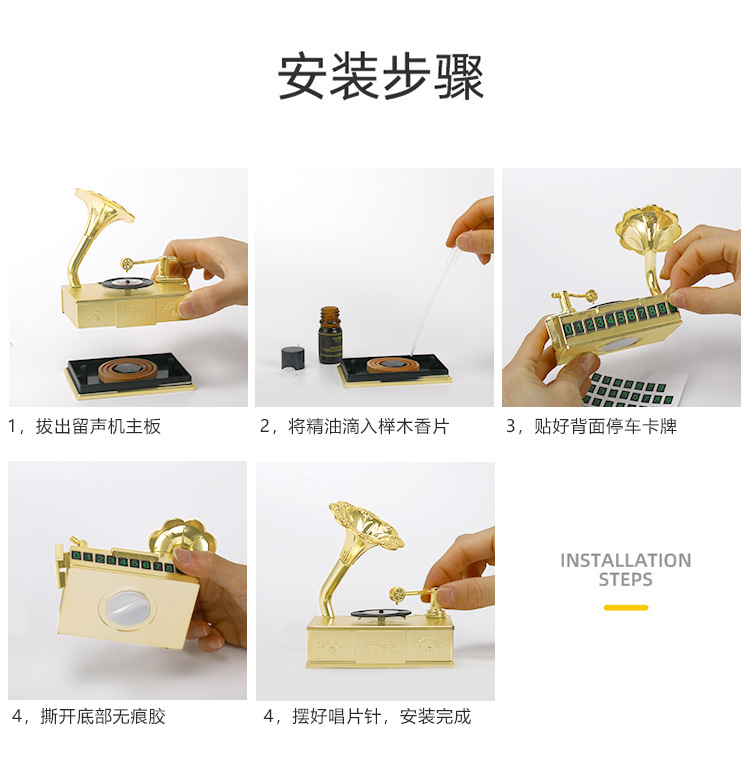 安装步骤

1，拔出留声机主板

2，将精油滴入榉木香片

3，贴好背面停车卡牌

4，撕开底部无痕胶

4，摆好唱片针，安装完成

INSTALLATION STEPS