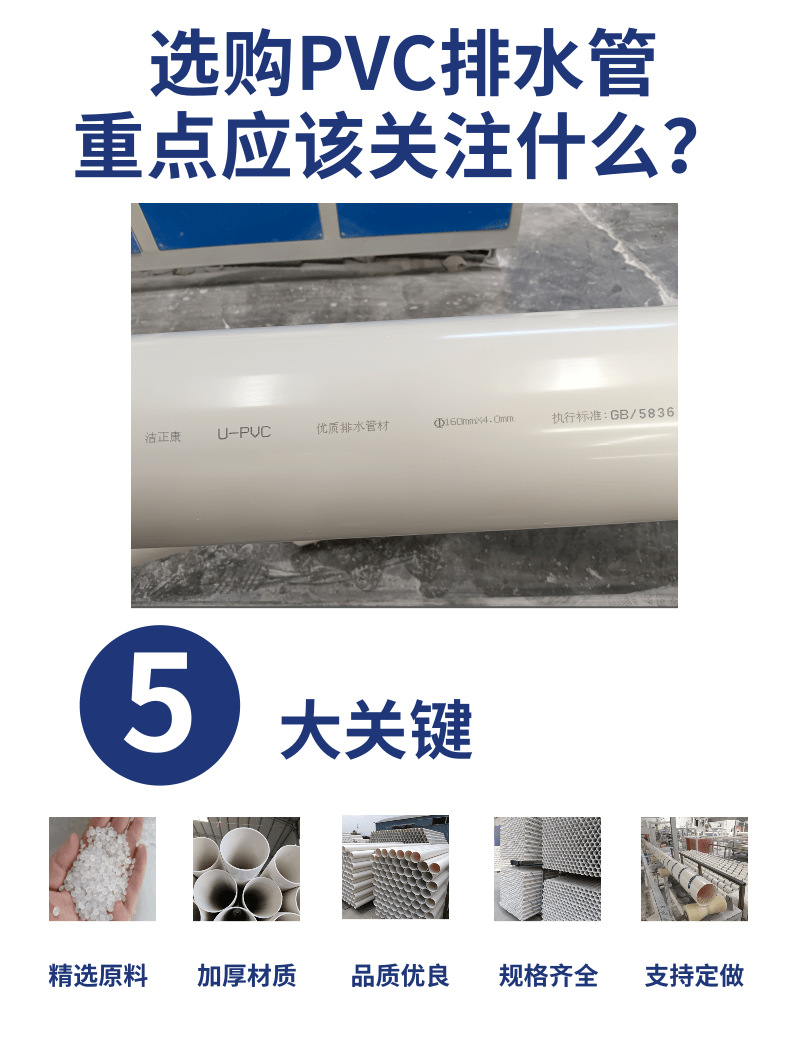 选购PVC排水管
重点应该关注什么？

洁正康 U-PVC 优质排水管材 Φ160mm×4.0mm 执行标准：GB/5836

5 大关键

精选原料 加厚材质 品质优良 规格齐全 支持定做