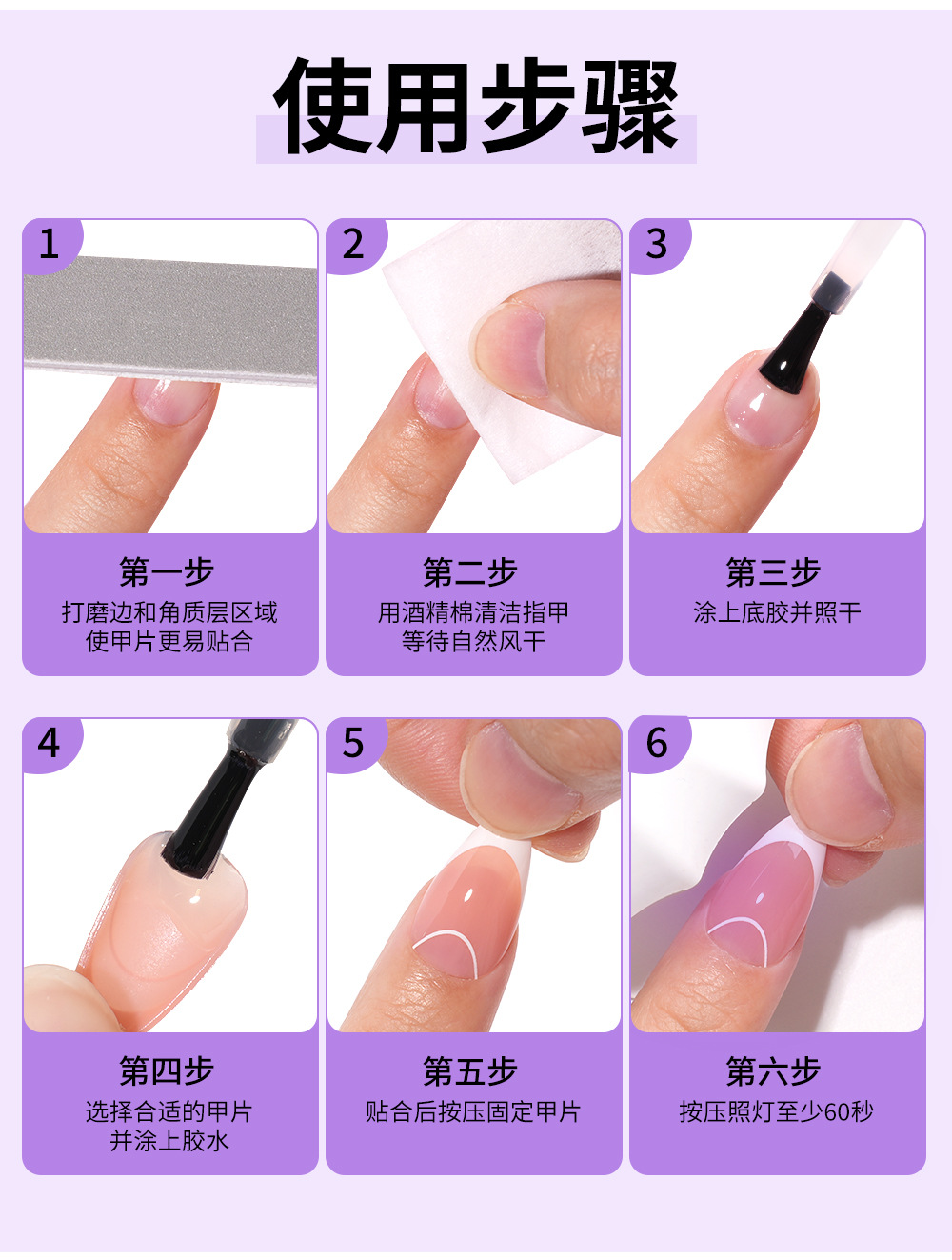 使用步骤

1

第一步
打磨边和角质层区域
使甲片更易贴合

2

第二步
用酒精棉清洁指甲
等待自然风干

3

第三步
涂上底胶并照干

4

第四步
选择合适的甲片
并涂上胶水

5

第五步
贴合后按压固定甲片

6

第六步
按压照灯至少60秒