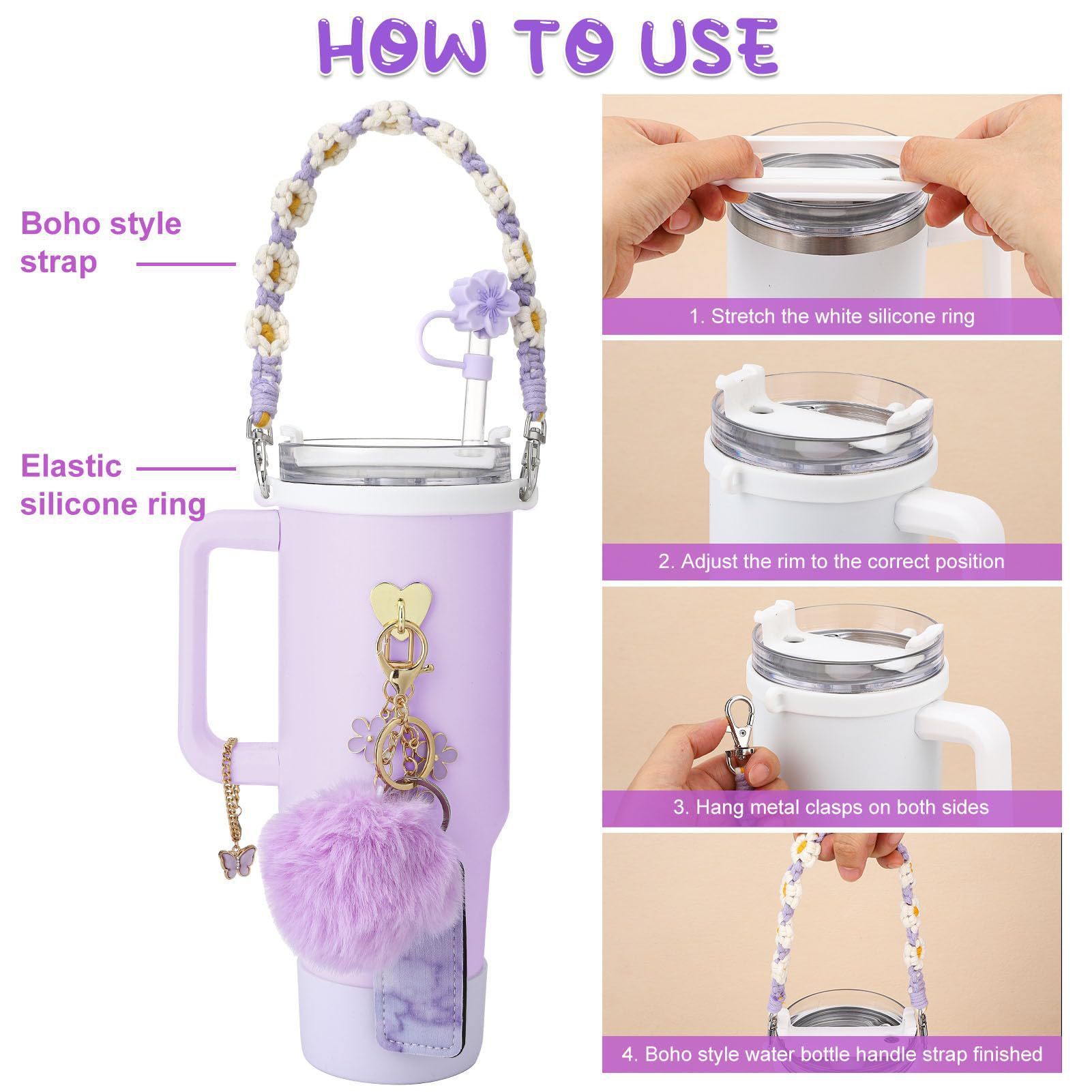 HOW TO USE

Boho style strap

Elastic silicone ring

1. Stretch the white silicone ring

2. Adjust the rim to the correct position

3. Hang metal clasps on both sides

4. Boho style water bottle handle strap finished