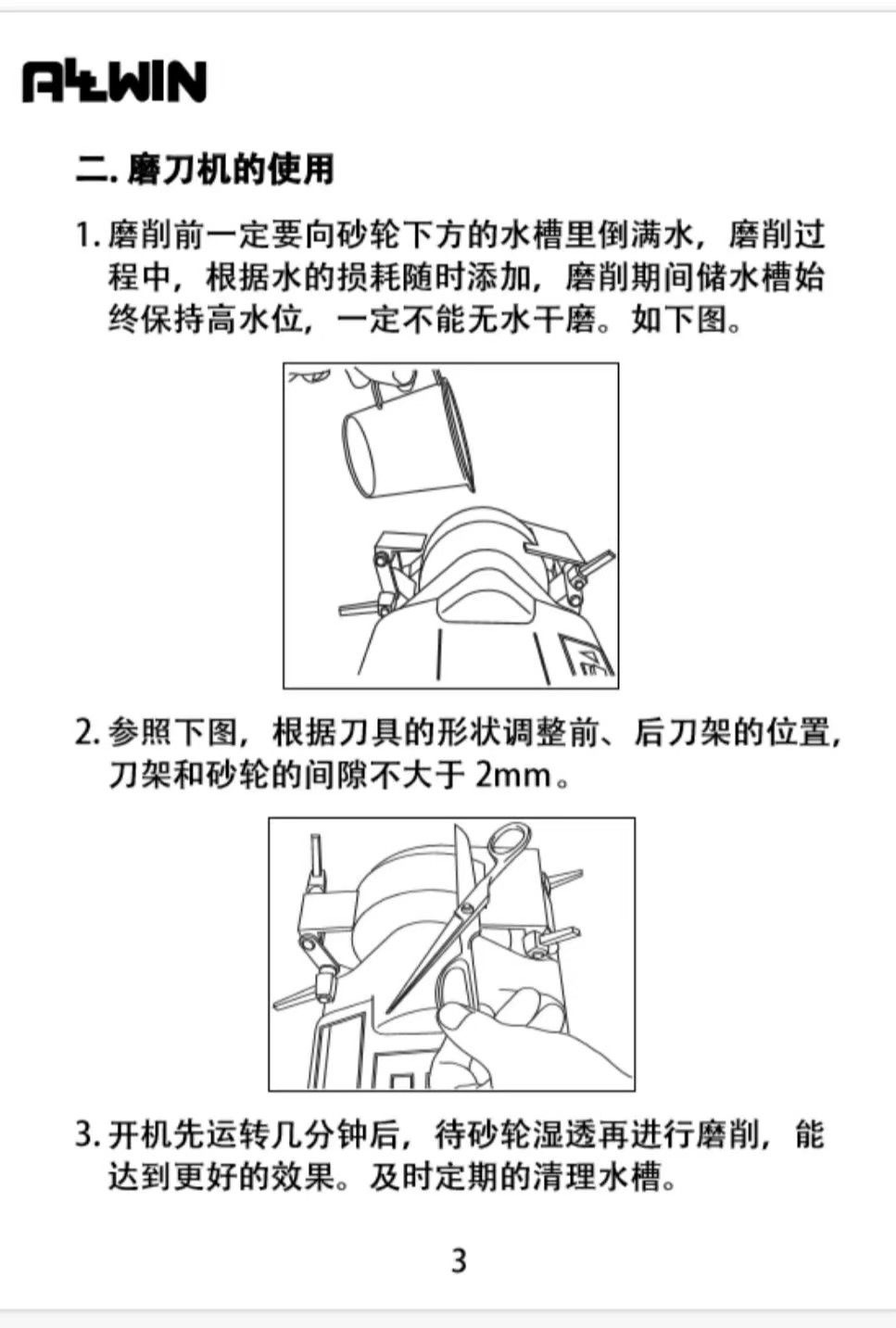 ALLWIN

二. 磨刀机的使用

1. 磨削前一定要向砂轮下方的水槽里倒满水，磨削过程中，根据水的损耗随时添加，磨削期间储水槽始终保持高水位，一定不能无水干磨。如下图。

2. 参照下图，根据刀具的形状调整前、后刀架的位置，刀架和砂轮的间隙不大于 2mm。

3. 开机先运转几分钟后，待砂轮湿透再进行磨削，能达到更好的效果。及时定期的清理水槽。

3