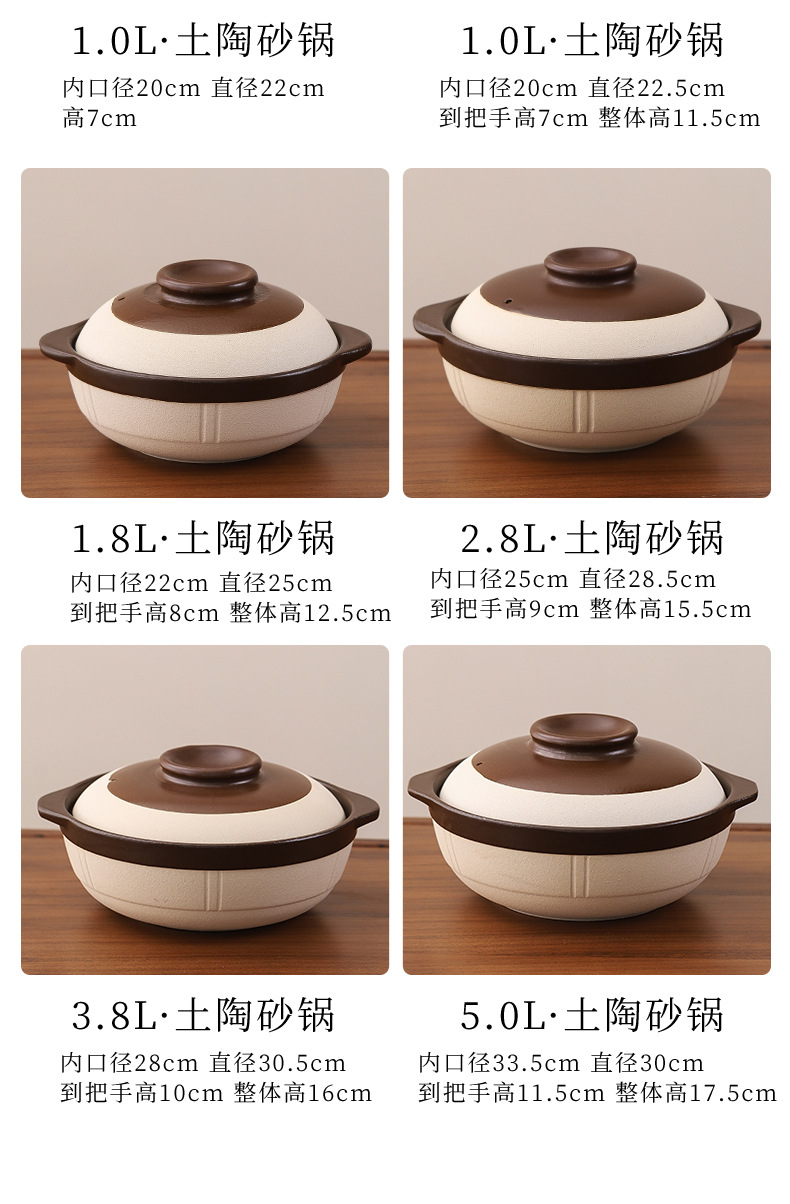 1.0L·土陶砂锅
内口径20cm 直径22cm 高7cm

1.0L·土陶砂锅
内口径20cm 直径22.5cm 到把手高7cm 整体高11.5cm

1.8L·土陶砂锅
内口径22cm 直径25cm 到把手高8cm 整体高12.5cm

2.8L·土陶砂锅
内口径25cm 直径28.5cm 到把手高9cm 整体高15.5cm

3.8L·土陶砂锅
内口径28cm 直径30.5cm 到把手高10cm 整体高16cm

5.0L·土陶砂锅
内口径33.5cm 直径30cm 到把手高11.5cm 整体高17.5cm