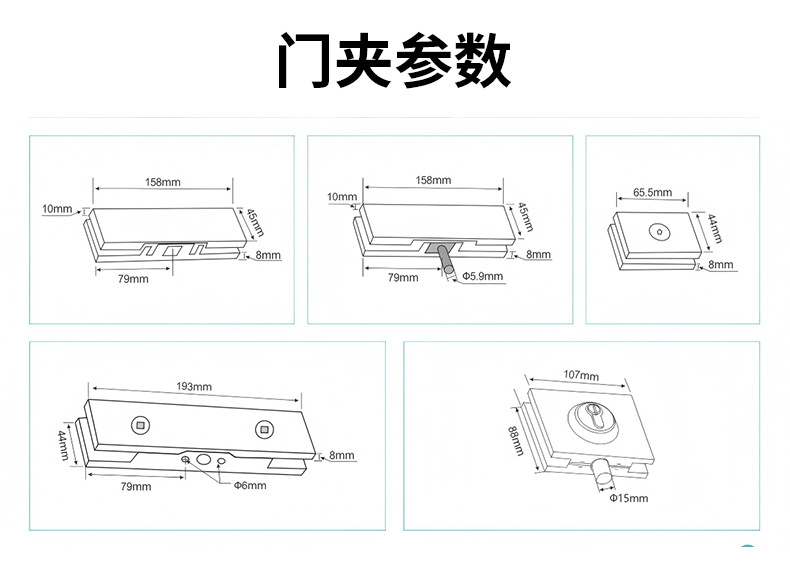 门夹参数

158mm
10mm
45mm
8mm
79mm

158mm
10mm
45mm
8mm
79mm
Φ5.9mm

65.5mm
44mm
8mm

193mm
44mm
8mm
79mm
Φ6mm

107mm
88mm
Φ15mm