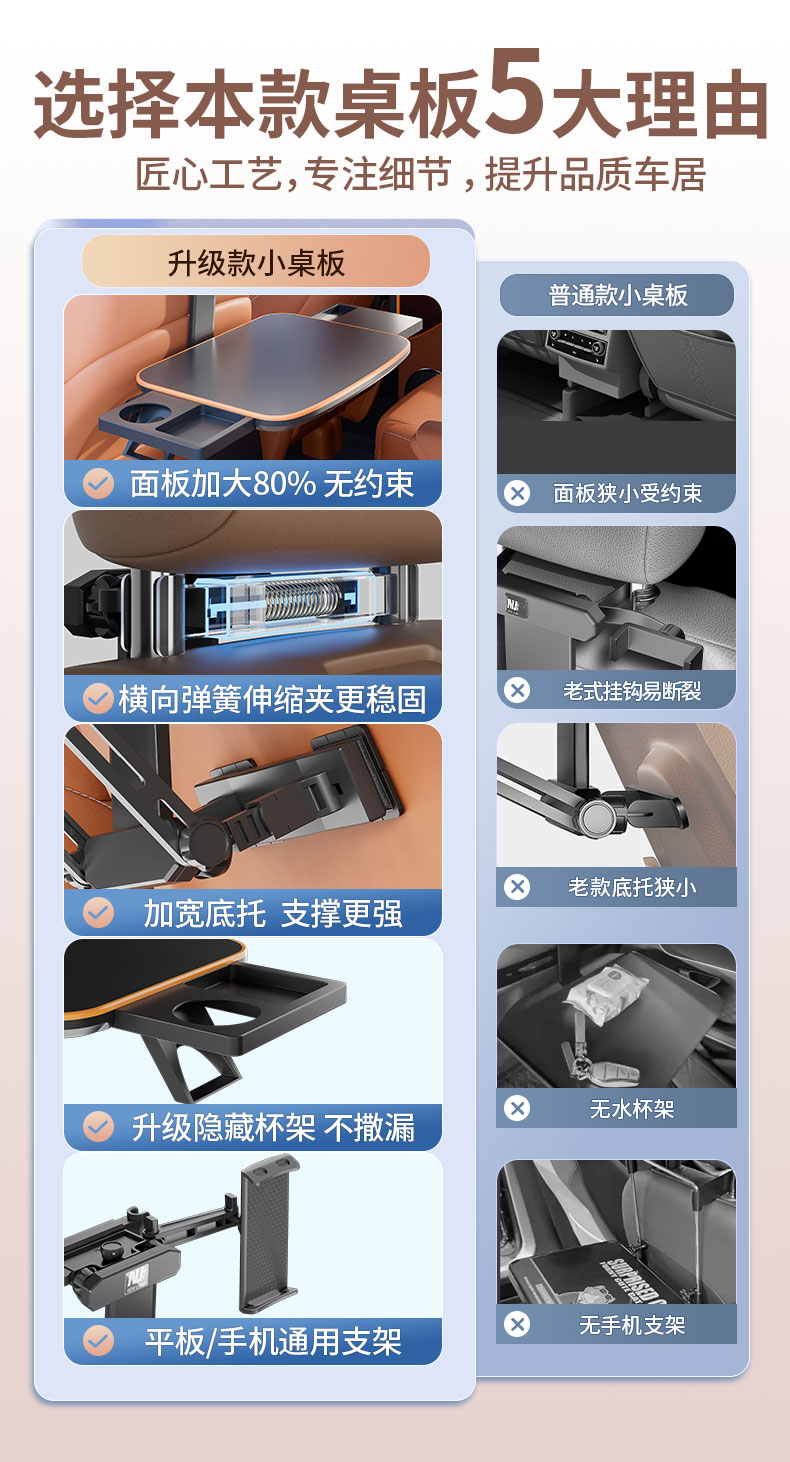 选择本款桌板5大理由

匠心工艺，专注细节，提升品质车居

升级款小桌板

面板加大80% 无约束

横向弹簧伸缩夹更稳固

加宽底托 支撑更强

升级隐藏杯架 不撒漏

平板/手机通用支架

普通款小桌板

面板狭小受约束

老式挂钩易断裂

老款底托狭小

无水杯架

无手机支架