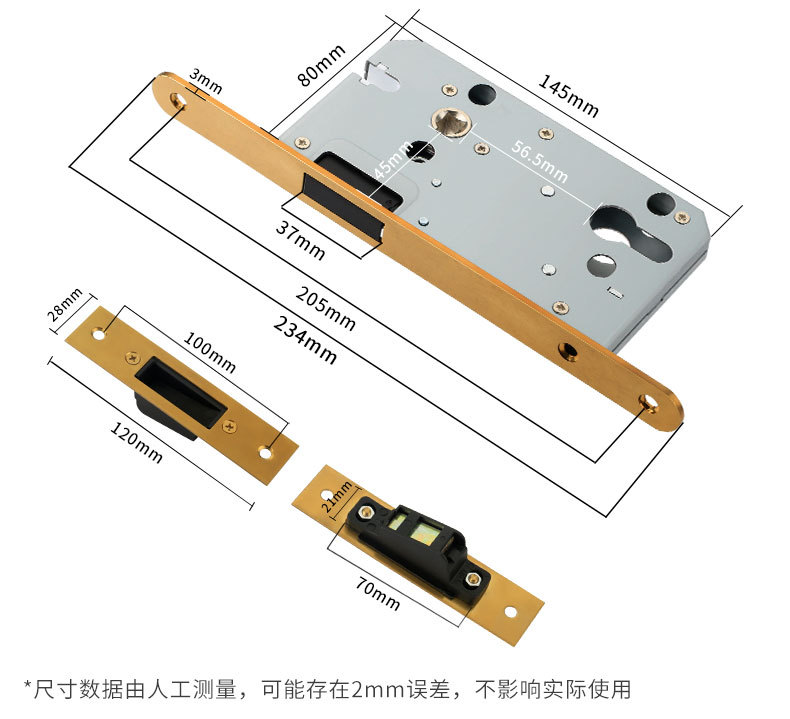 3mm
80mm
145mm
45mm
56.5mm
37mm
205mm
234mm
28mm
100mm
120mm
21mm
70mm

*尺寸数据由人工测量，可能存在2mm误差，不影响实际使用