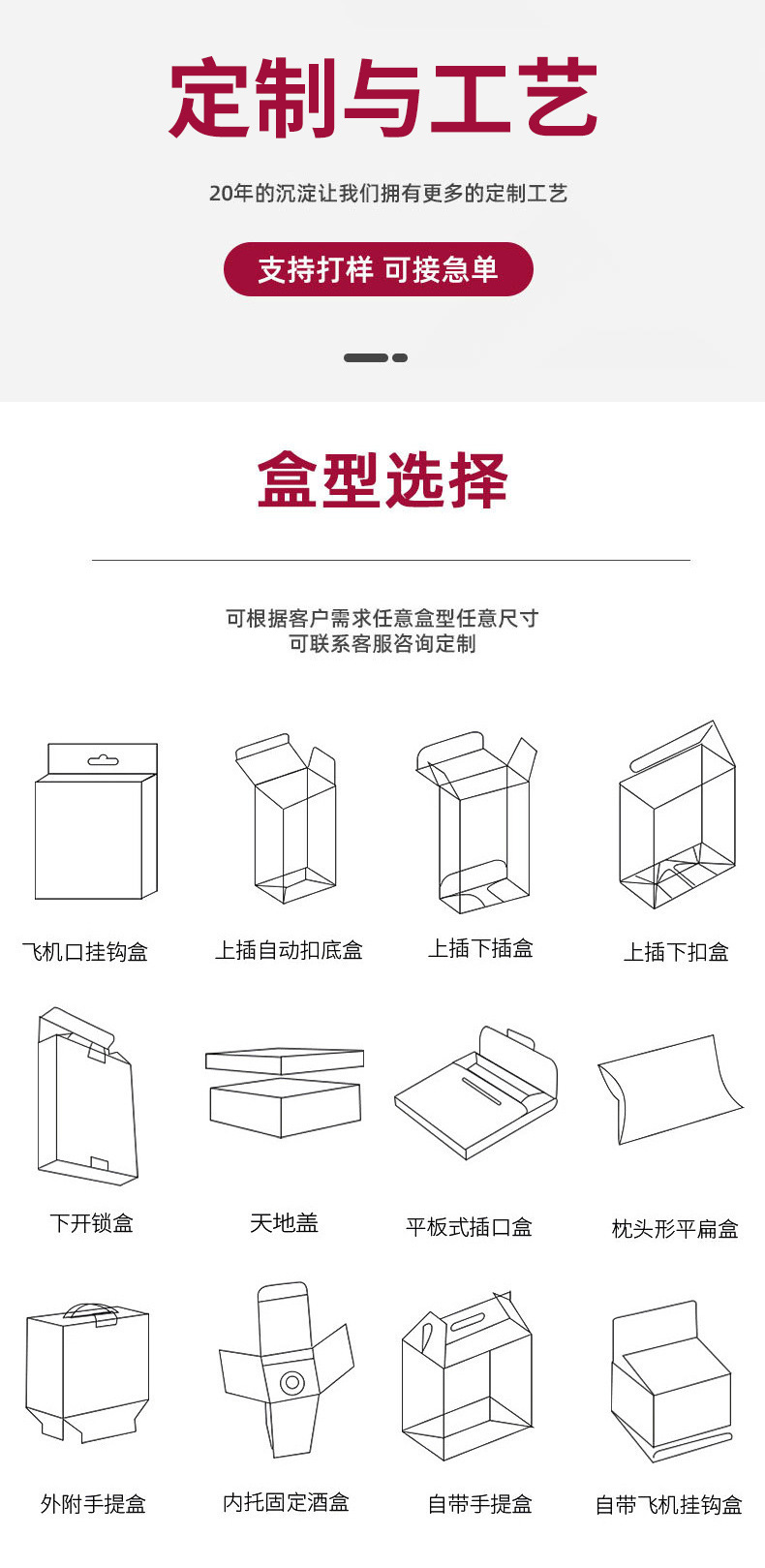 定制与工艺

20年的沉淀让我们拥有更多的定制工艺

支持打样 可接急单

盒型选择

可根据客户需求任意盒型任意尺寸
可联系客服咨询定制

飞机口挂钩盒

上插自动扣底盒

上插下插盒

上插下扣盒

下开锁盒

天地盖

平板式插口盒

枕头形平扁盒

外附手提盒

内托固定酒盒

自带手提盒

自带飞机挂钩盒