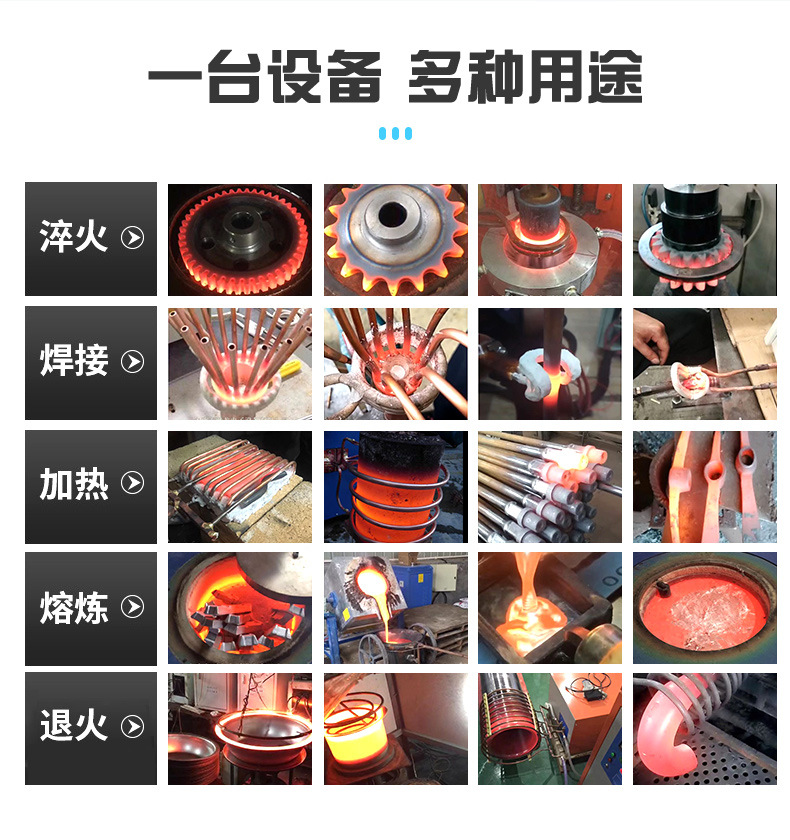 一台设备 多种用途

淬火

焊接

加热

熔炼

退火